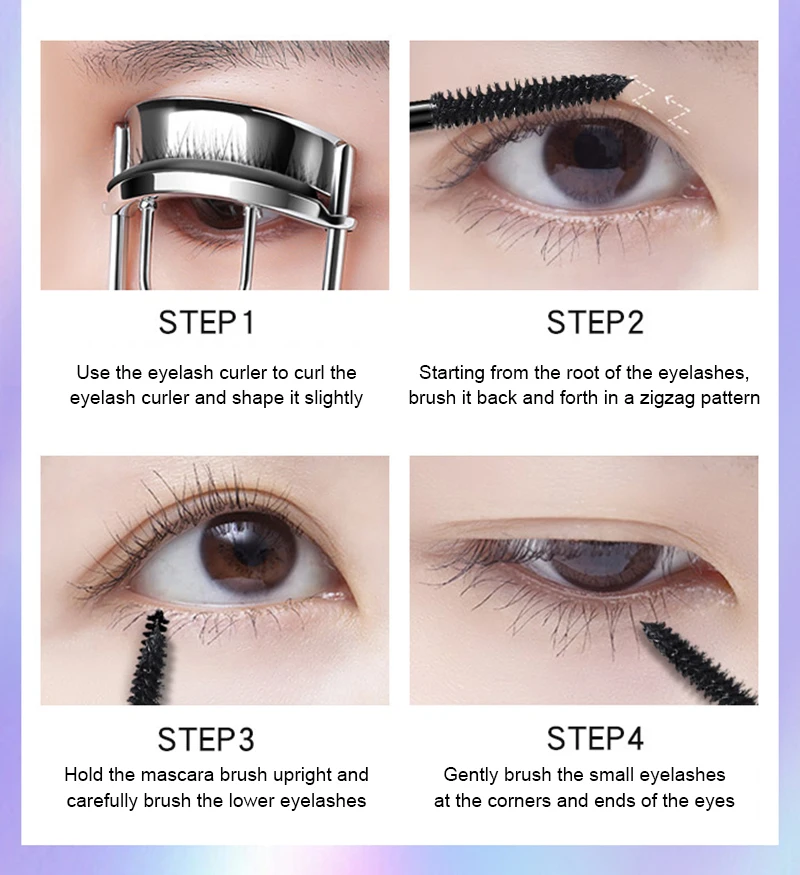 STEP1

Use the eyelash curler to curl the eyelash curler and shape it slightly

STEP2

Starting from the root of the eyelashes, brush it back and forth in a zigzag pattern

STEP3

Hold the mascara brush upright and carefully brush the lower eyelashes

STEP4

Gently brush the small eyelashes at the corners and ends of the eyes