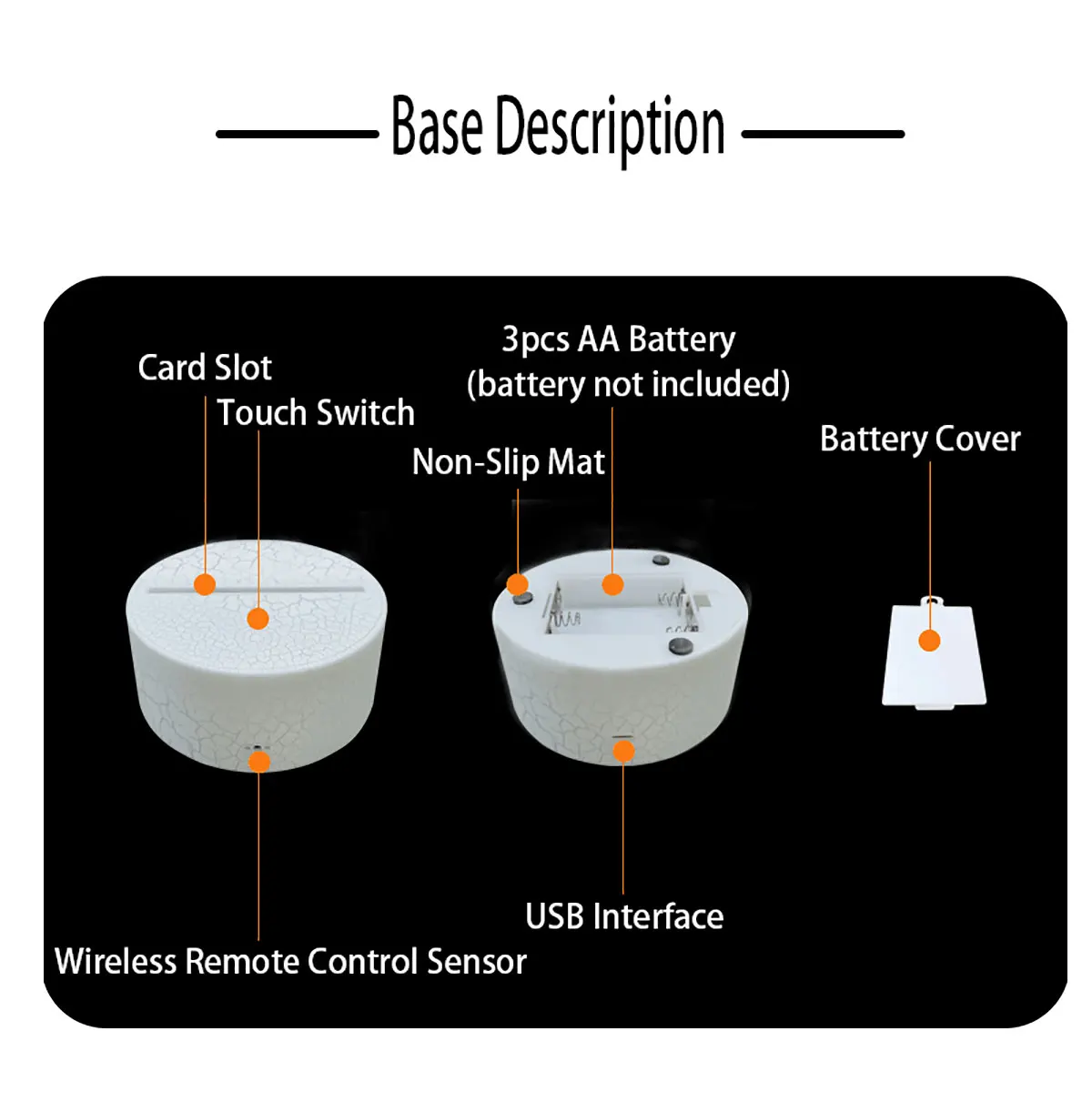 Base Description

Card Slot

Touch Switch

3pcs AA Battery
(battery not included)

Non-Slip Mat

Battery Cover

USB Interface

Wireless Remote Control Sensor