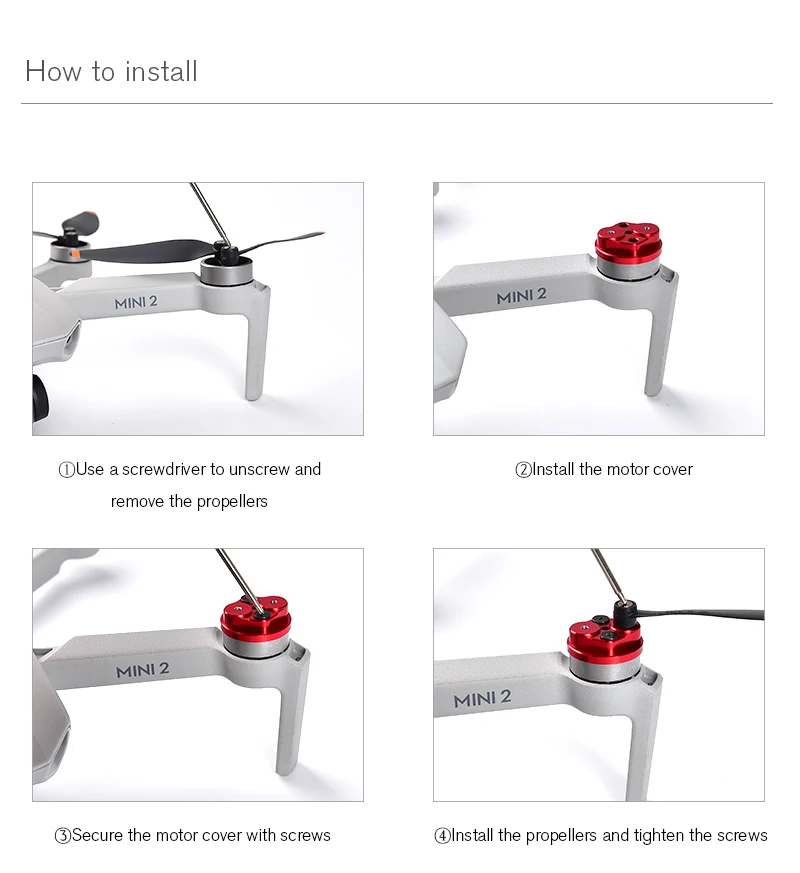 How to install

MINI 2

①Use a screwdriver to unscrew and remove the propellers

MINI 2

②Install the motor cover

MINI 2

③Secure the motor cover with screws

MINI 2

④Install the propellers and tighten the screws