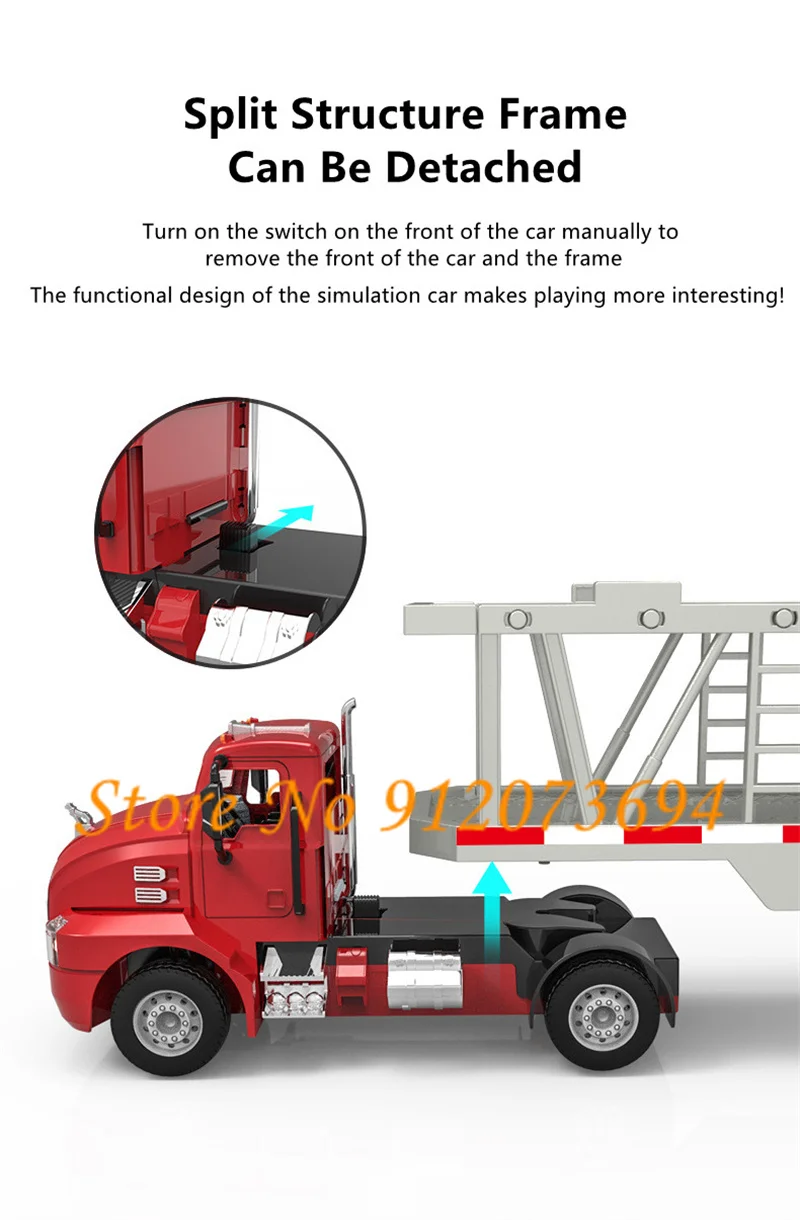 Split Structure Frame Can Be Detached

Turn on the switch on the front of the car manually to remove the front of the car and the frame

The functional design of the simulation car makes playing more interesting!

Store No 912073694