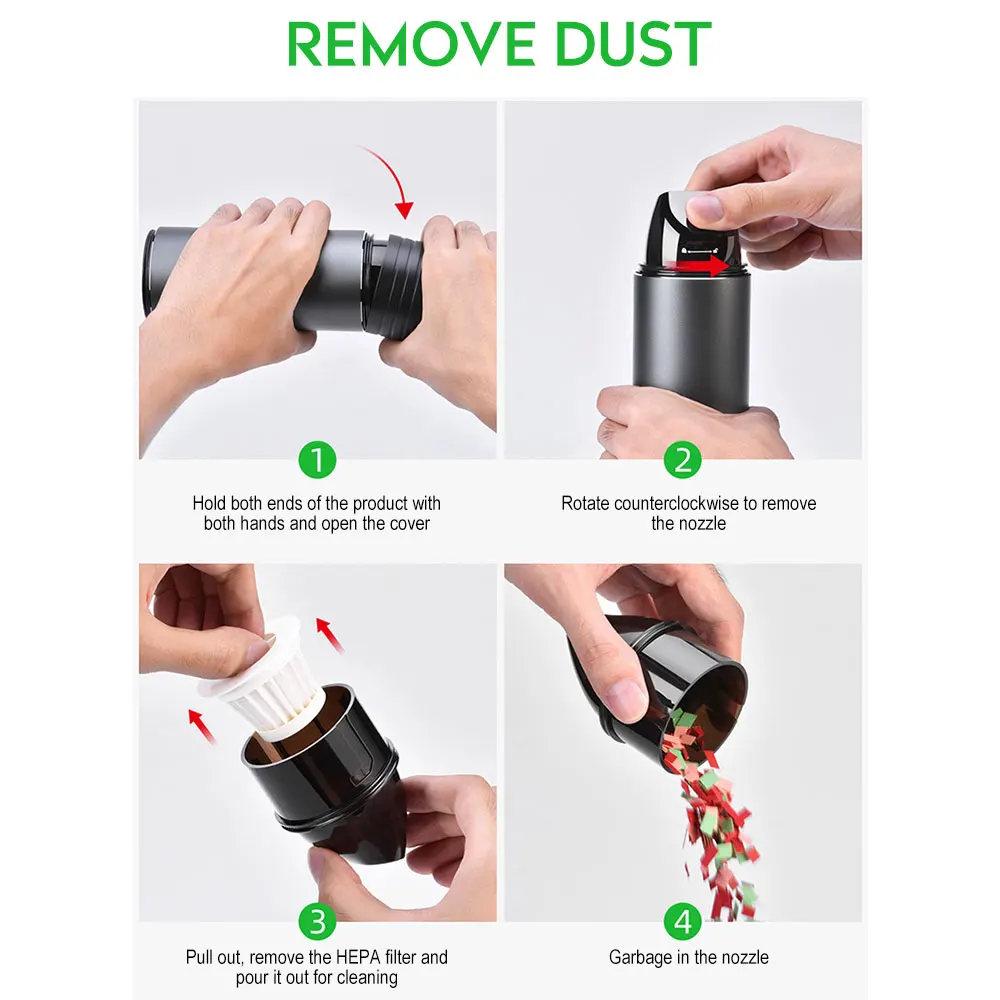 REMOVE DUST

1

Hold both ends of the product with both hands and open the cover

2

Rotate counterclockwise to remove the nozzle

3

Pull out, remove the HEPA filter and pour it out for cleaning

4

Garbage in the nozzle