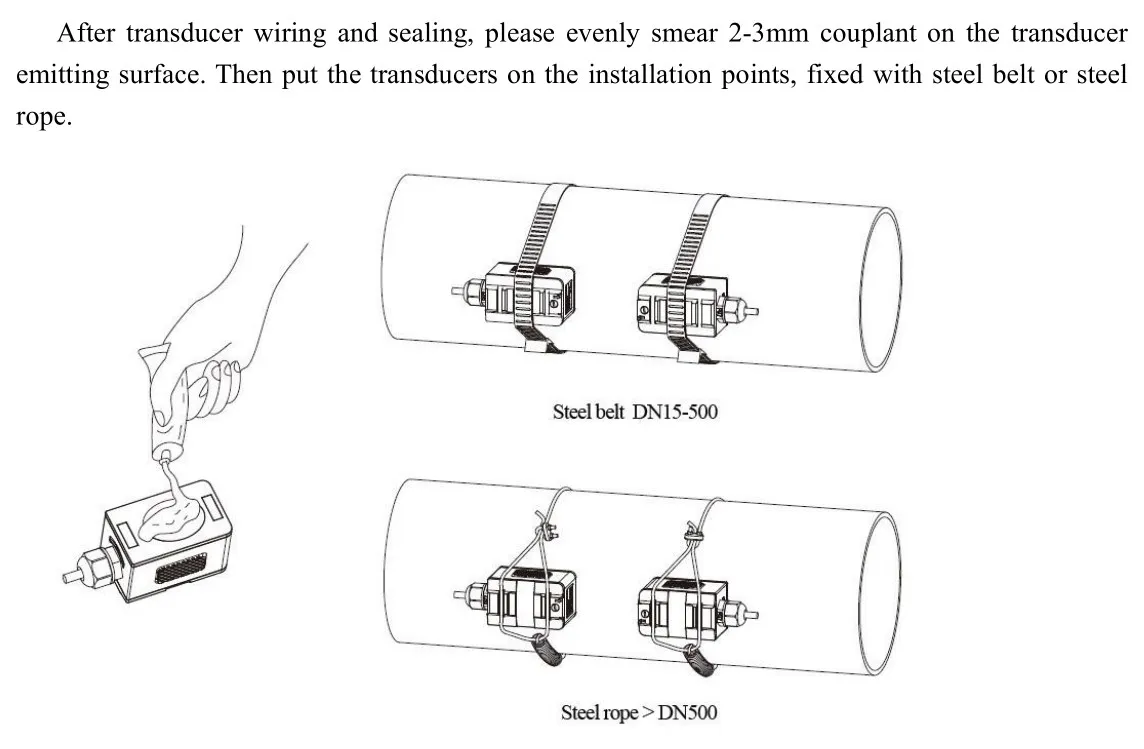 After transducer wiring and sealing, please evenly smear 2-3mm couplant on the transducer emitting surface. Then put the transducers on the installation points, fixed with steel belt or steel rope.

Steel belt DN15-500

Steel rope > DN500