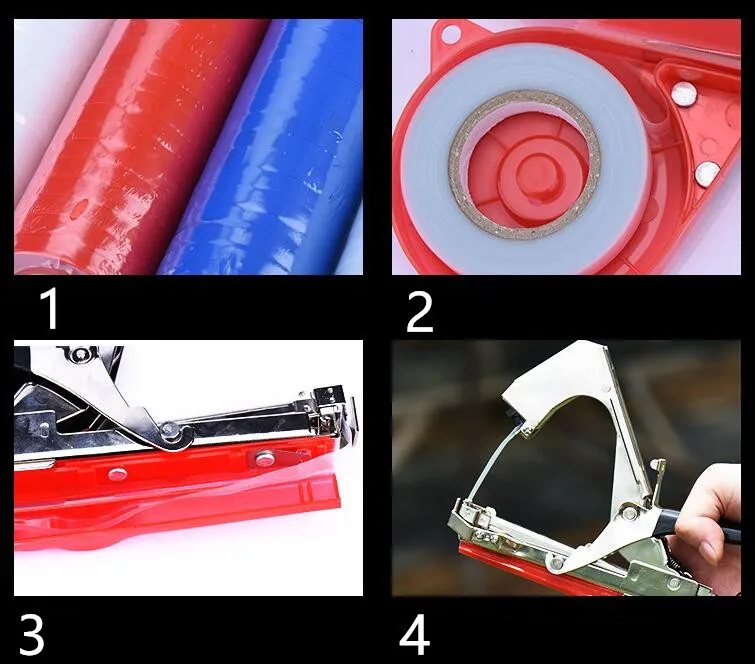 1

2

3

4