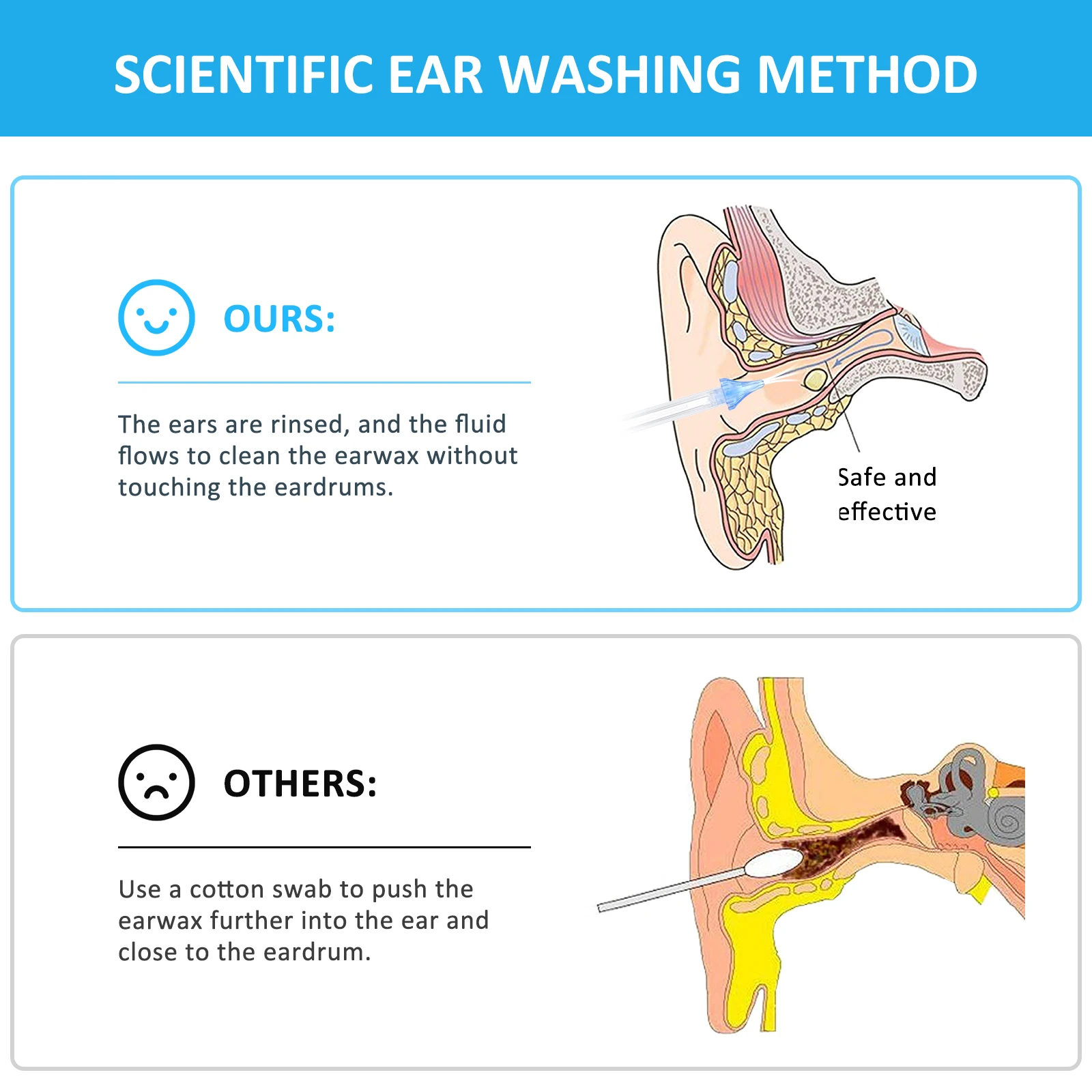 SCIENTIFIC EAR WASHING METHOD

OURS:

The ears are rinsed, and the fluid flows to clean the earwax without touching the eardrums.

Safe and effective

OTHERS:

Use a cotton swab to push the earwax further into the ear and close to the eardrum.