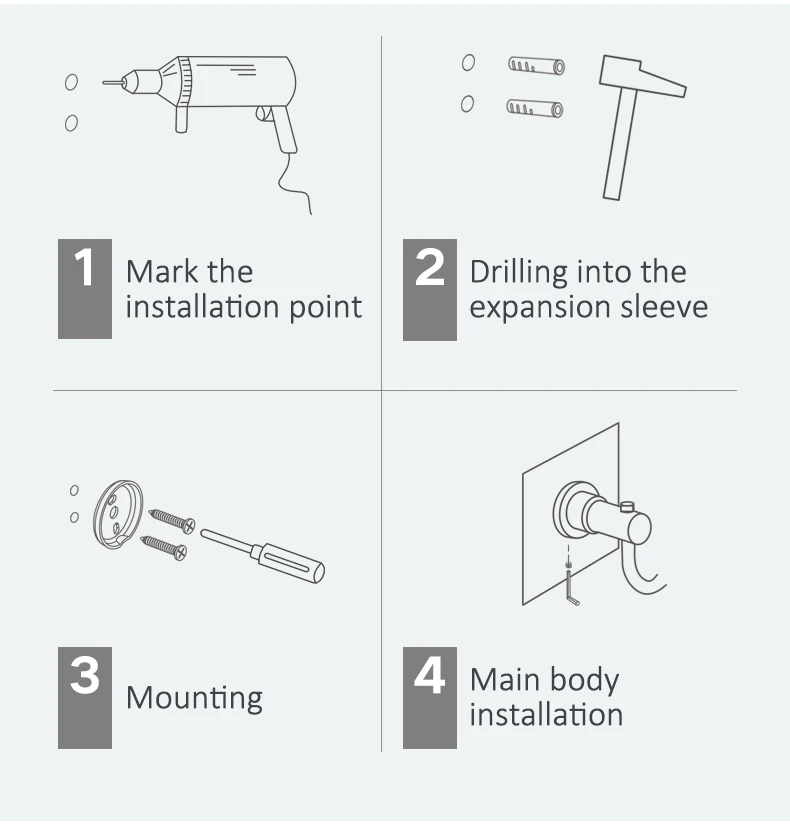 1 Mark the installation point

2 Drilling into the expansion sleeve

3 Mounting

4 Main body installation