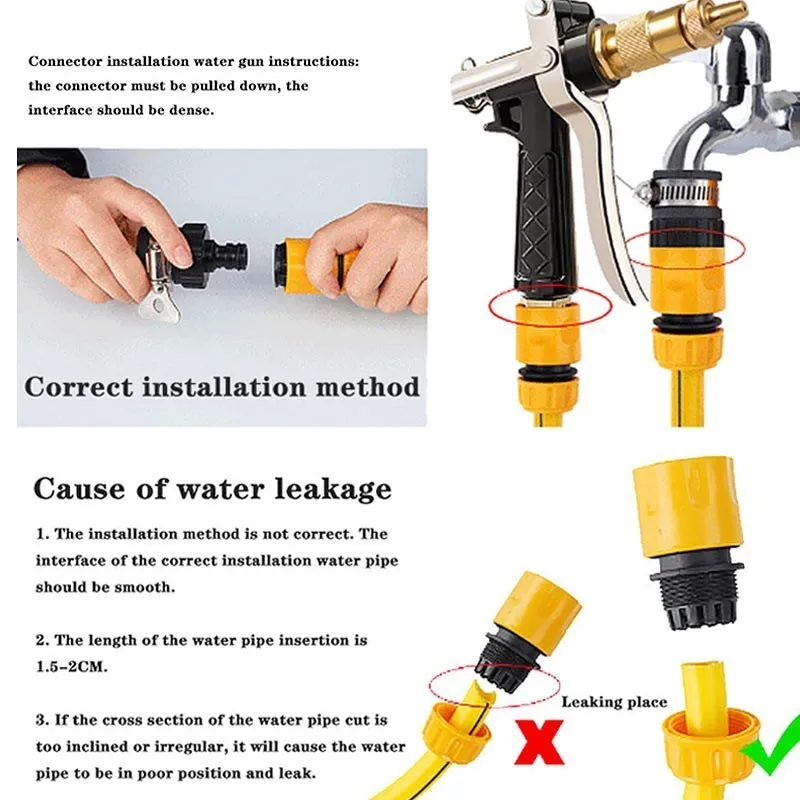 Connector installation water gun instructions: the connector must be pulled down, the interface should be dense.

Correct installation method

Cause of water leakage

1. The installation method is not correct. The interface of the correct installation water pipe should be smooth.

2. The length of the water pipe insertion is 1.5-2CM.

3. If the cross section of the water pipe cut is too inclined or irregular, it will cause the water pipe to be in poor position and leak.

Leaking place