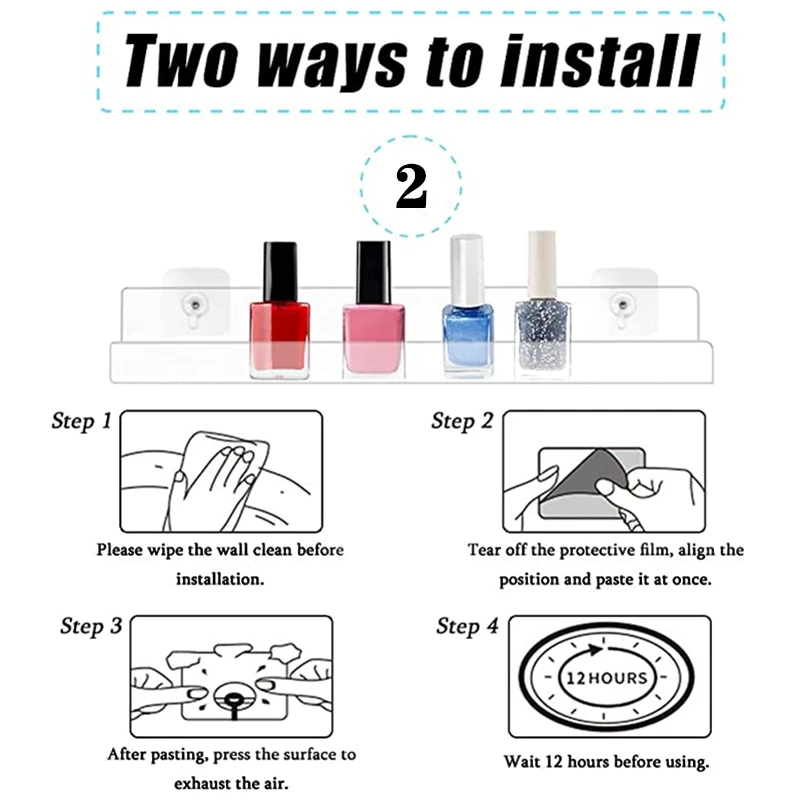 Two ways to install

2

Step 1

Please wipe the wall clean before installation.

Step 2

Tear off the protective film, align the position and paste it at once.

Step 3

After pasting, press the surface to exhaust the air.

Step 4

12 HOURS

Wait 12 hours before using.