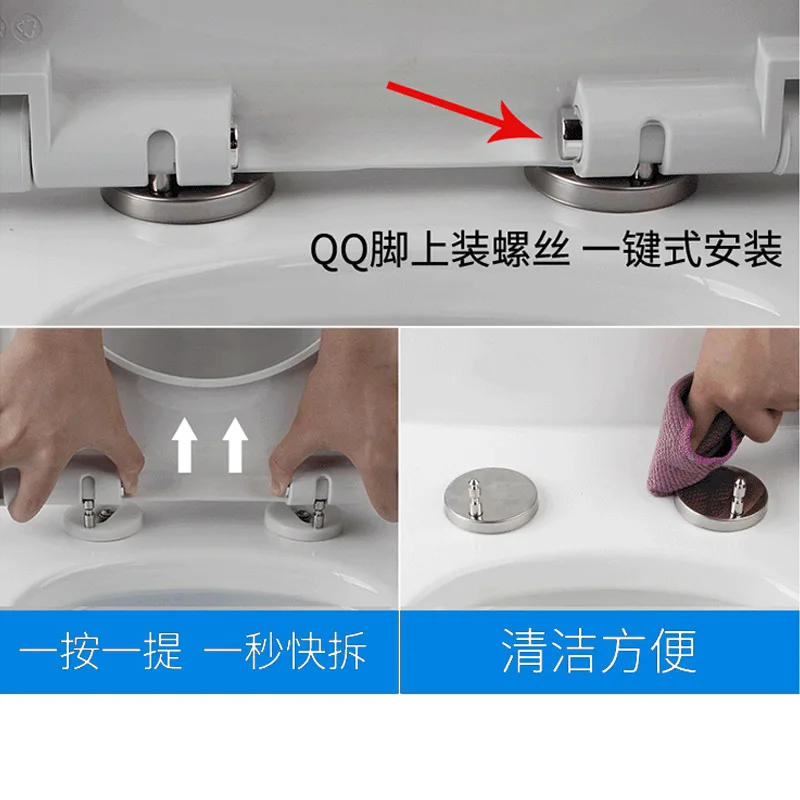 QQ脚上装螺丝 一键式安装

一按一提 一秒快拆

清洁方便