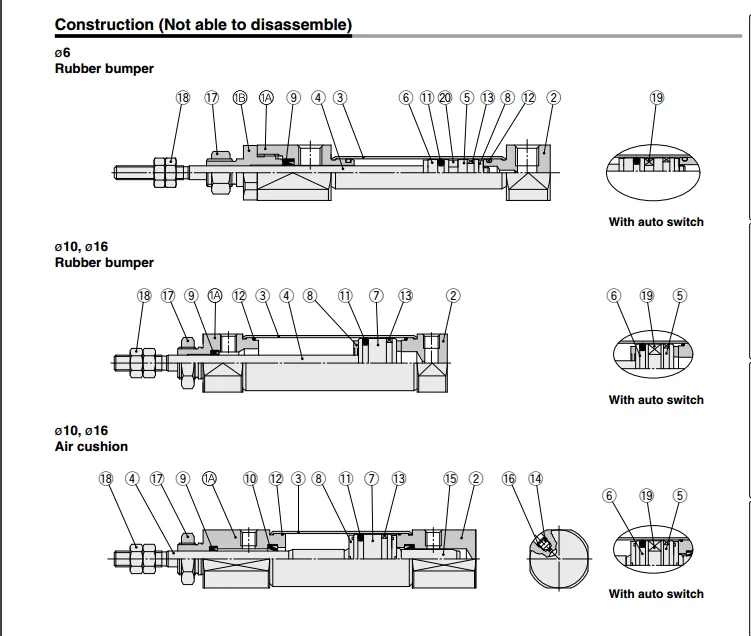 Construction (Not able to disassemble)

ø6
Rubber bumper

18 17 1B 1A 9 4 3 6 11 20 5 13 8 12 2

19

With auto switch

ø10, ø16
Rubber bumper

18 17 9 1A 12 3 4 8 11 7 13 2

6 19 5

With auto switch

ø10, ø16
Air cushion

18 4 17 9 1A 10 12 3 8 11 7 13 15 2 16 14

6 19 5

With auto switch