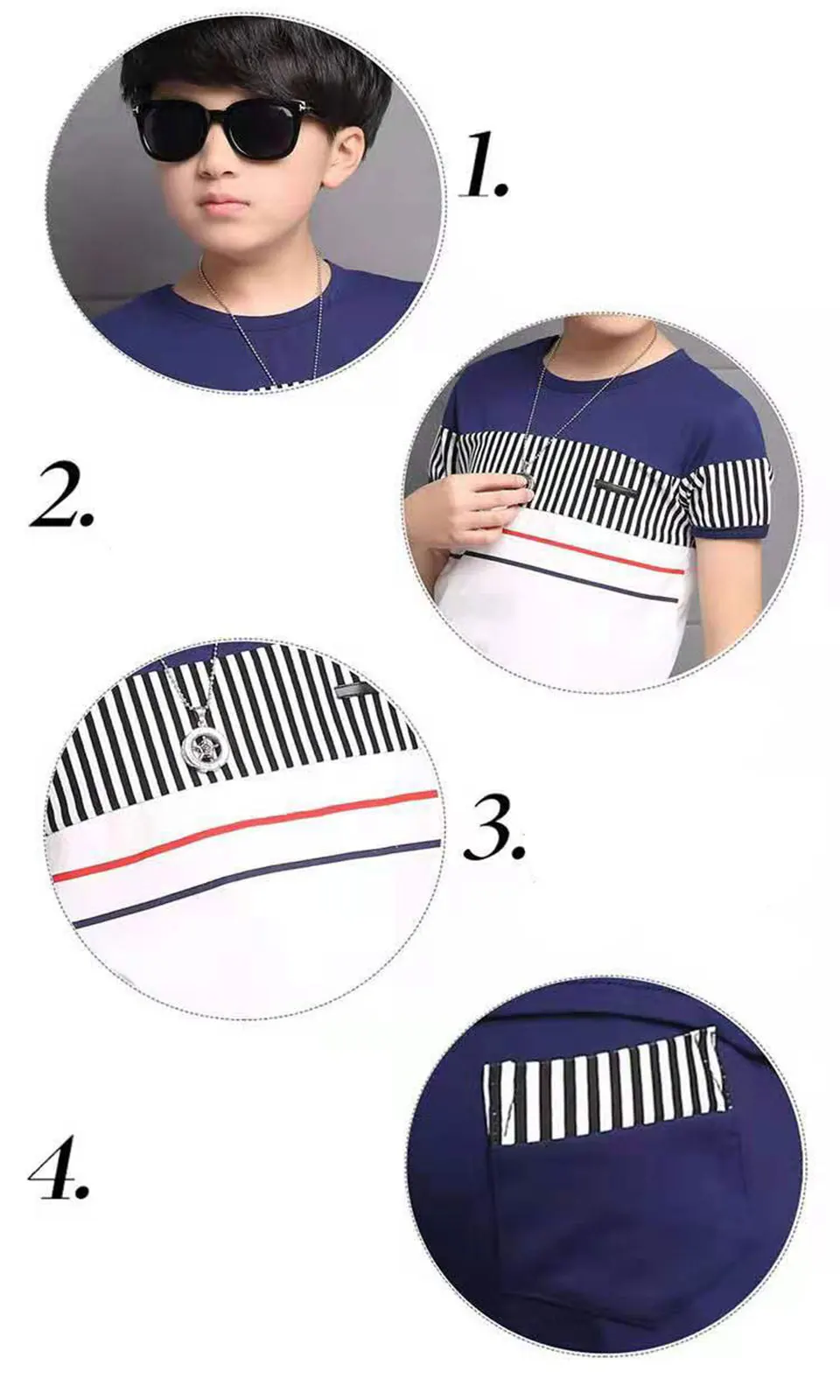 1.

2.

3.

4.