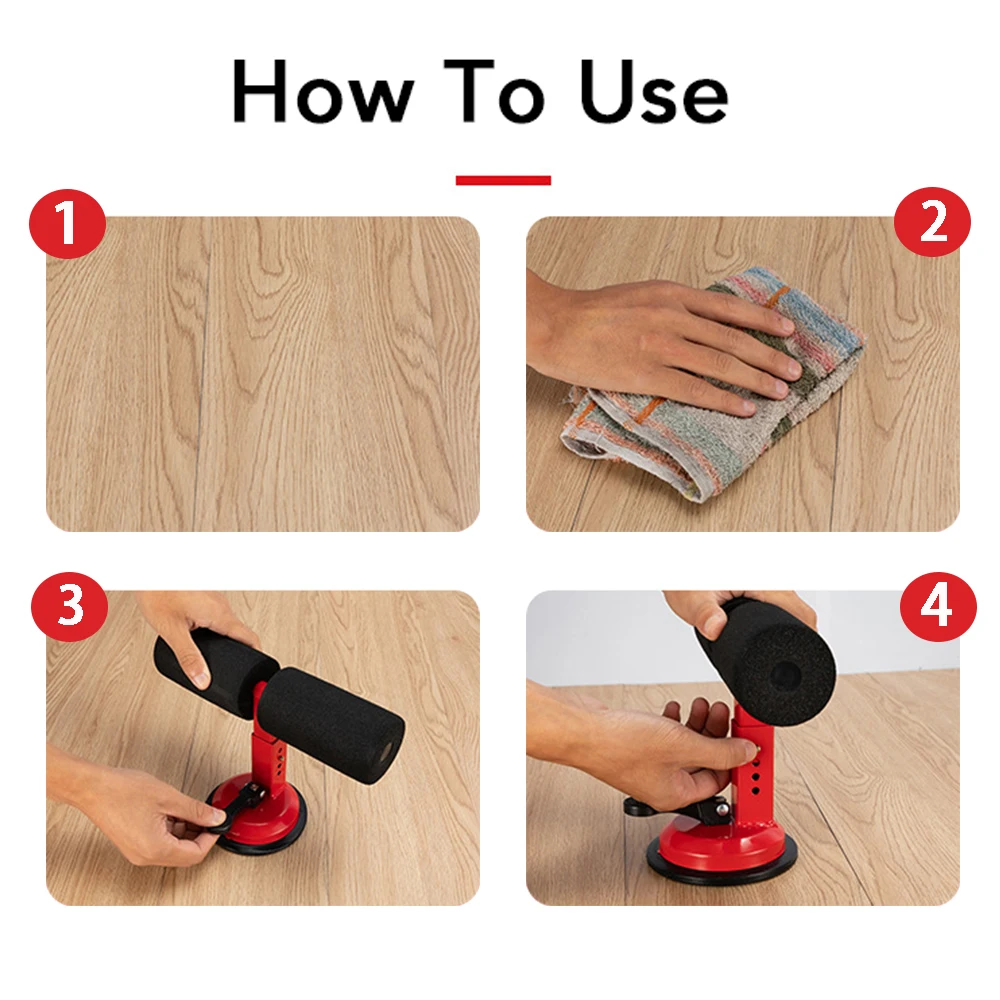 How To Use

1

2

3

4