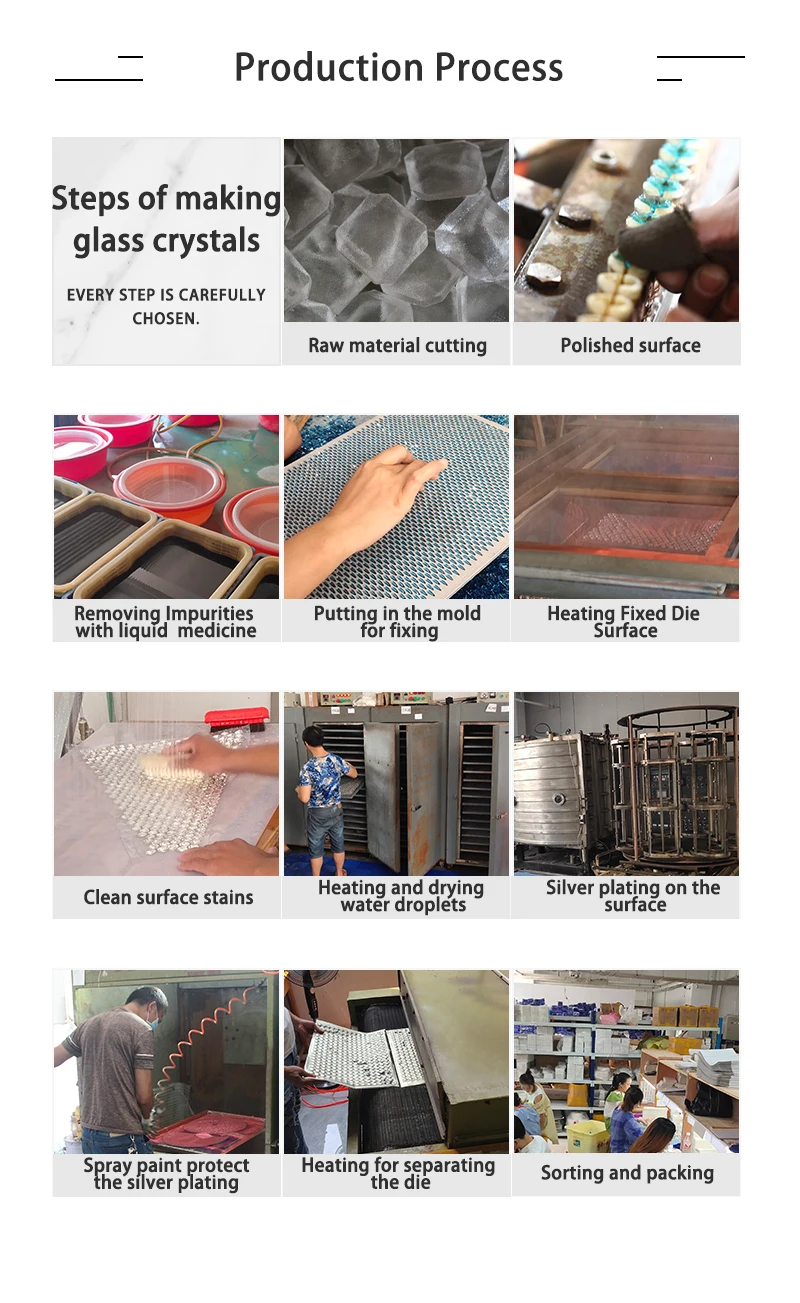 Production Process

Steps of making glass crystals

EVERY STEP IS CAREFULLY CHOSEN.

Raw material cutting

Polished surface

Removing Impurities with liquid medicine

Putting in the mold for fixing

Heating Fixed Die Surface

Clean surface stains

Heating and drying water droplets

Silver plating on the surface

Spray paint protect the silver plating

Heating for separating the die

Sorting and packing