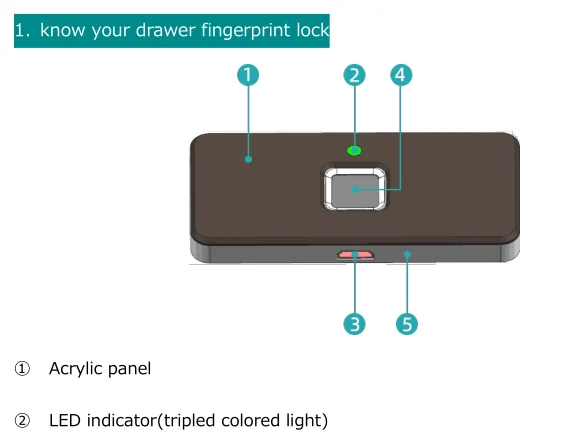 1. know your drawer fingerprint lock

1

2

4

3

5

① Acrylic panel

② LED indicator(tripled colored light)