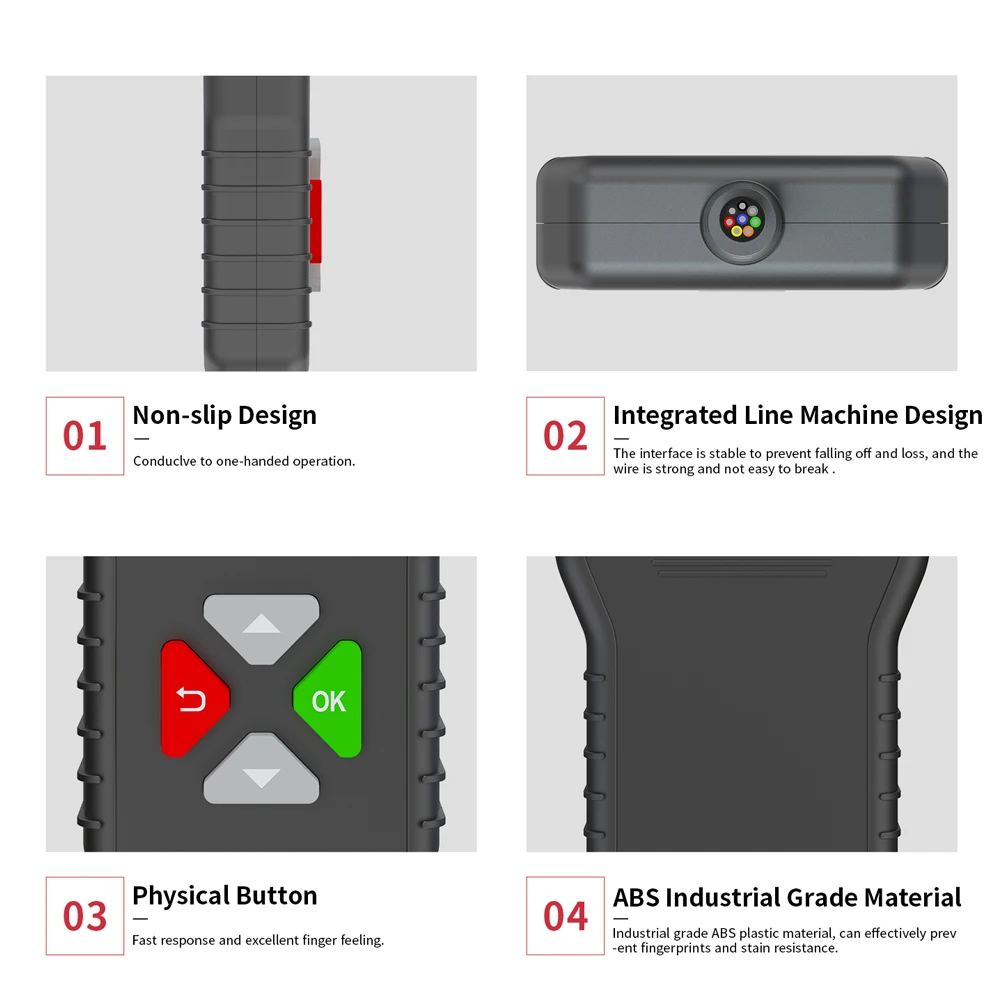 01

Non-slip Design

Conduclve to one-handed operation.

02

Integrated Line Machine Design

The interface is stable to prevent falling off and loss, and the wire is strong and not easy to break .

OK

03

Physical Button

Fast response and excellent finger feeling.

04

ABS Industrial Grade Material

Industrial grade ABS plastic material, can effectively prev -ent fingerprints and stain resistance.