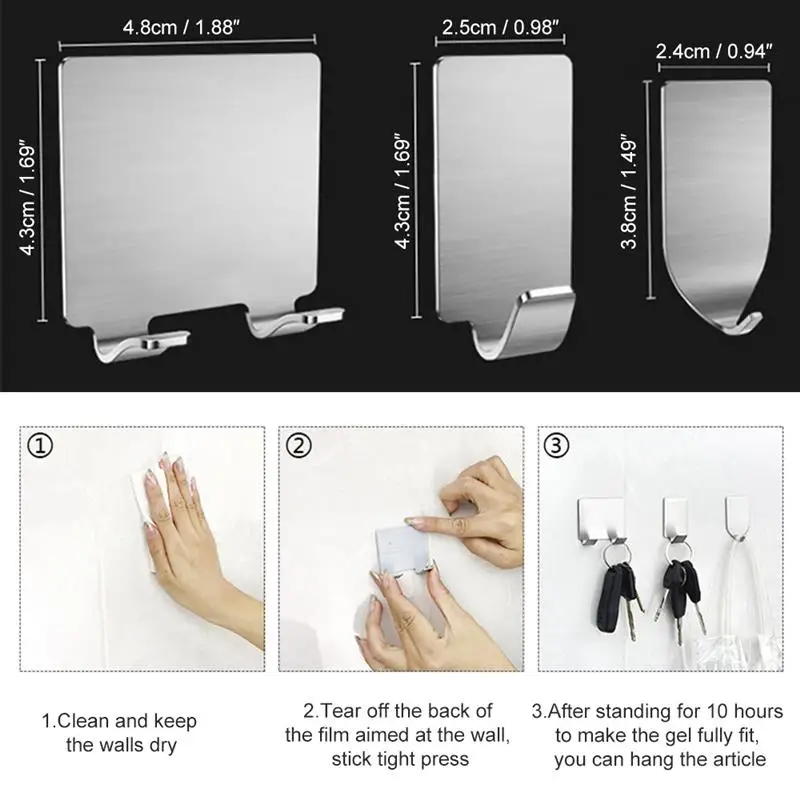 4.8cm / 1.88"

4.3cm / 1.69"

2.5cm / 0.98"

4.3cm / 1.69"

2.4cm / 0.94"

3.8cm / 1.49"

①

②

③

1.Clean and keep the walls dry

2.Tear off the back of the film aimed at the wall, stick tight press

3.After standing for 10 hours to make the gel fully fit, you can hang the article