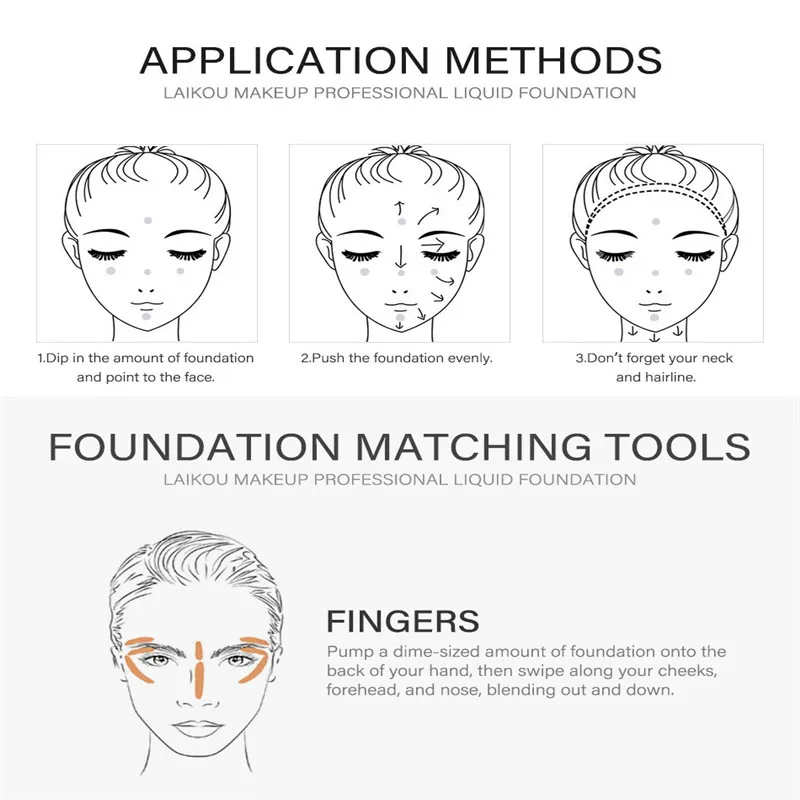 APPLICATION METHODS

LAIKOU MAKEUP PROFESSIONAL LIQUID FOUNDATION

1.Dip in the amount of foundation and point to the face.

2.Push the foundation evenly.

3.Don't forget your neck and hairline.

FOUNDATION MATCHING TOOLS

LAIKOU MAKEUP PROFESSIONAL LIQUID FOUNDATION

FINGERS

Pump a dime-sized amount of foundation onto the back of your hand, then swipe along your cheeks, forehead, and nose, blending out and down.