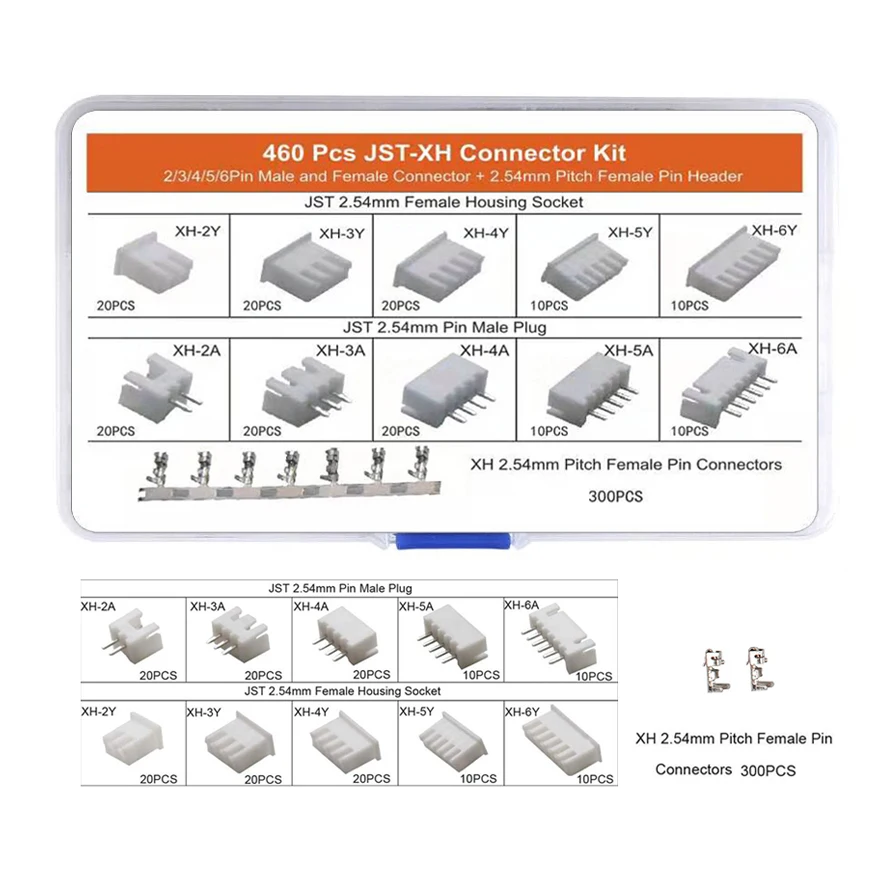 460 Pcs JST-XH Connector Kit
2/3/4/5/6Pin Male and Female Connector + 2.54mm Pitch Female Pin Header

JST 2.54mm Female Housing Socket

| XH-2Y | XH-3Y | XH-4Y | XH-5Y | XH-6Y |
|---|---|---|---|---|
| 20PCS | 20PCS | 20PCS | 10PCS | 10PCS |

JST 2.54mm Pin Male Plug

| XH-2A | XH-3A | XH-4A | XH-5A | XH-6A |
|---|---|---|---|---|
| 20PCS | 20PCS | 20PCS | 10PCS | 10PCS |

XH 2.54mm Pitch Female Pin Connectors
300PCS

JST 2.54mm Pin Male Plug

| XH-2A | XH-3A | XH-4A | XH-5A | XH-6A |
|---|---|---|---|---|
| 20PCS | 20PCS | 20PCS | 10PCS | 10PCS |

JST 2.54mm Female Housing Socket

| XH-2Y | XH-3Y | XH-4Y | XH-5Y | XH-6Y |
|---|---|---|---|---|
| 20PCS | 20PCS | 20PCS | 10PCS | 10PCS |

XH 2.54mm Pitch Female Pin
Connectors 300PCS