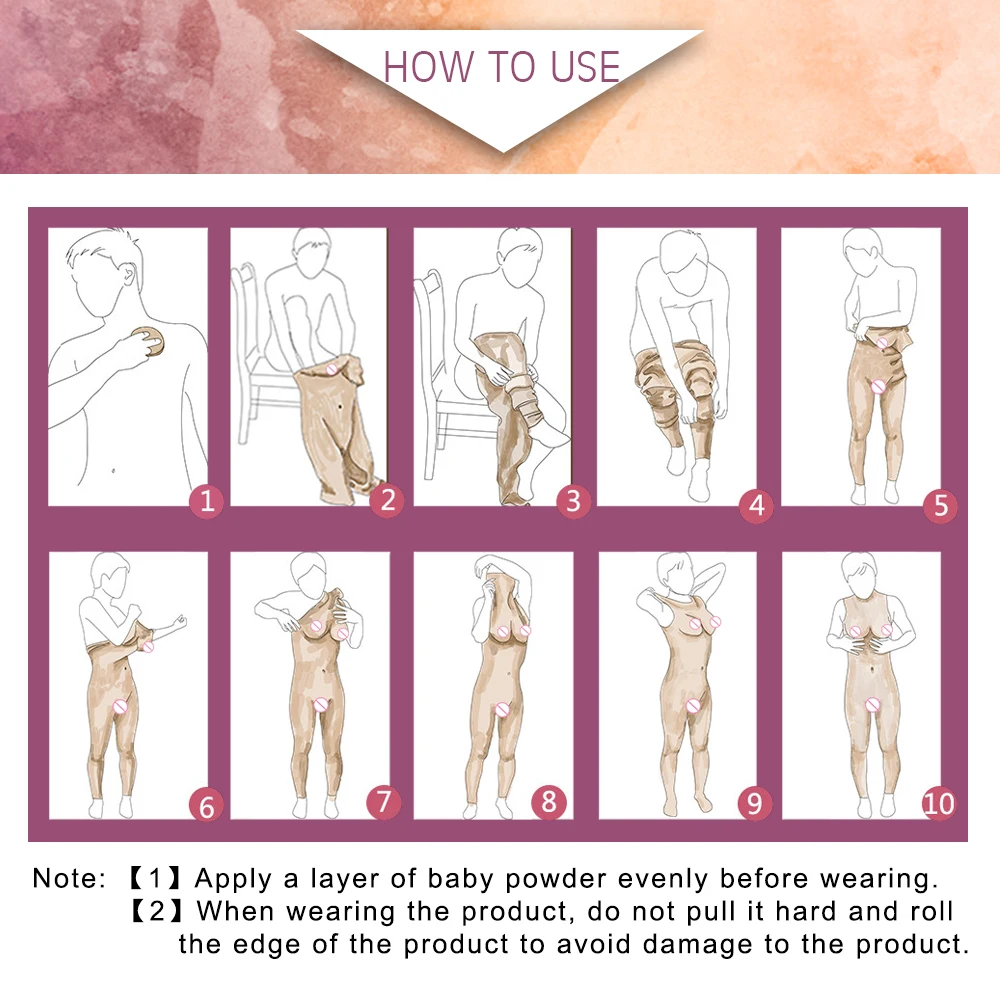 HOW TO USE

1
2
3
4
5
6
7
8
9
10

Note: 【1】Apply a layer of baby powder evenly before wearing.
【2】When wearing the product, do not pull it hard and roll the edge of the product to avoid damage to the product.