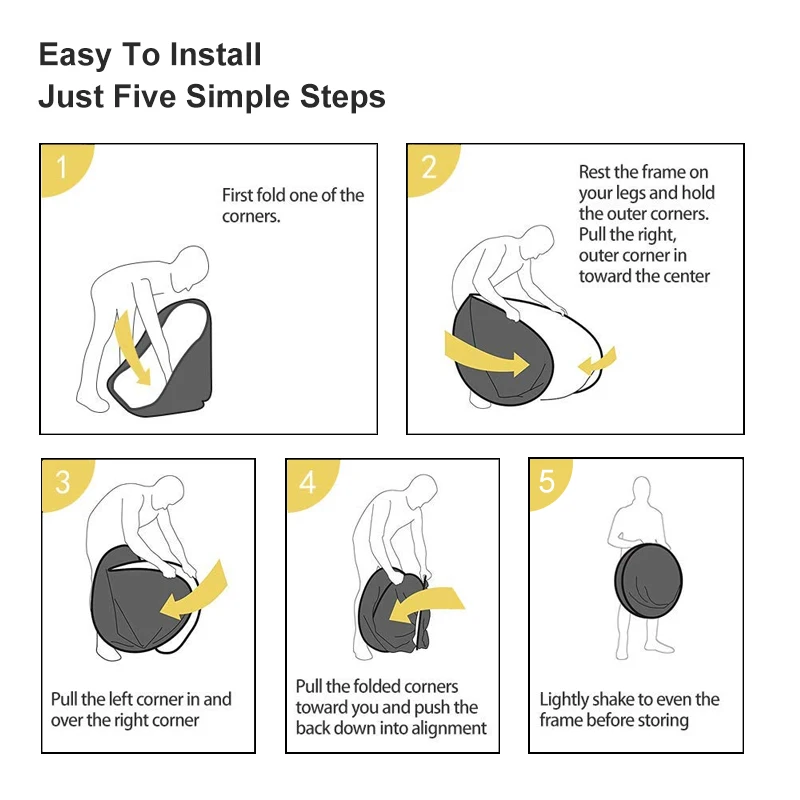 Easy To Install
Just Five Simple Steps

1

First fold one of the corners.

2

Rest the frame on your legs and hold the outer corners. Pull the right, outer corner in toward the center

3

Pull the left corner in and over the right corner

4

Pull the folded corners toward you and push the back down into alignment

5

Lightly shake to even the frame before storing