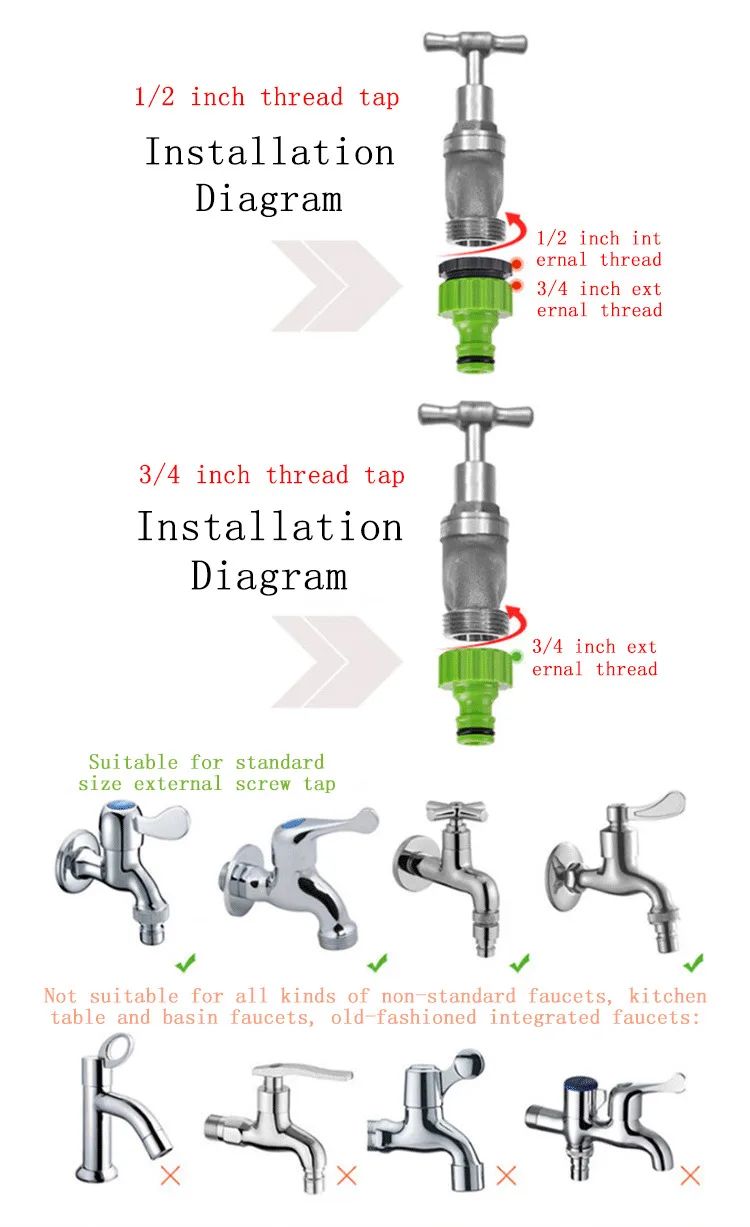 1/2 inch thread tap

Installation Diagram

1/2 inch int ernal thread

3/4 inch ext ernal thread

3/4 inch thread tap

Installation Diagram

3/4 inch ext ernal thread

Suitable for standard size external screw tap

Not suitable for all kinds of non-standard faucets, kitchen table and basin faucets, old-fashioned integrated faucets: