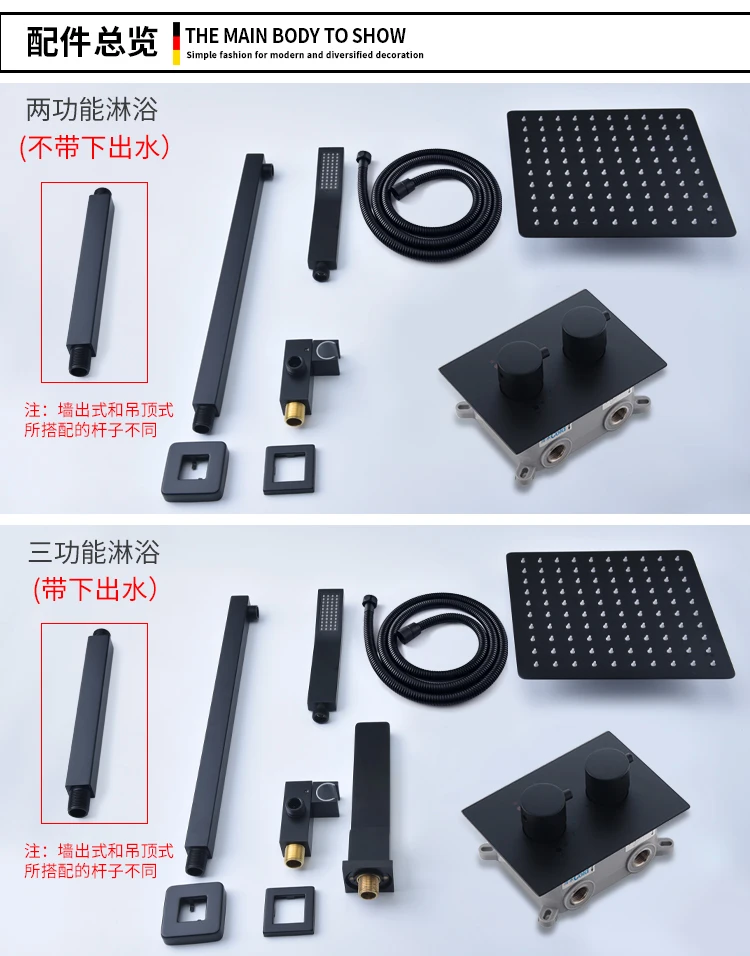 配件总览

THE MAIN BODY TO SHOW
Simple fashion for modern and diversified decoration

两功能淋浴
(不带下出水)

注：墙出式和吊顶式所搭配的杆子不同

三功能淋浴
(带下出水)

注：墙出式和吊顶式所搭配的杆子不同