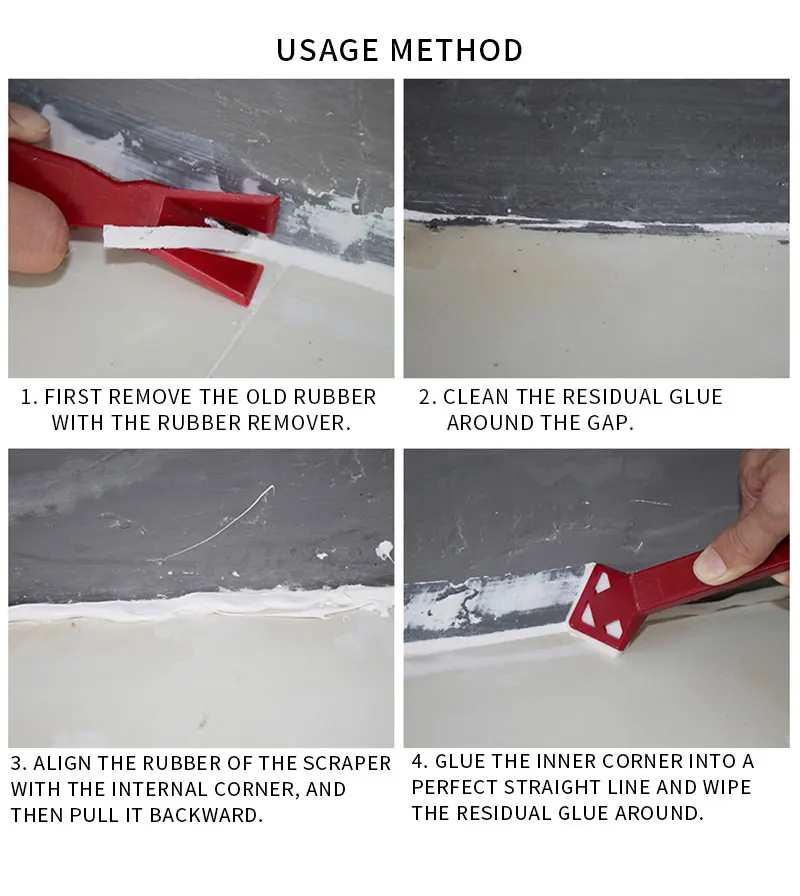 USAGE METHOD

1. FIRST REMOVE THE OLD RUBBER WITH THE RUBBER REMOVER.

2. CLEAN THE RESIDUAL GLUE AROUND THE GAP.

3. ALIGN THE RUBBER OF THE SCRAPER WITH THE INTERNAL CORNER, AND THEN PULL IT BACKWARD.

4. GLUE THE INNER CORNER INTO A PERFECT STRAIGHT LINE AND WIPE THE RESIDUAL GLUE AROUND.