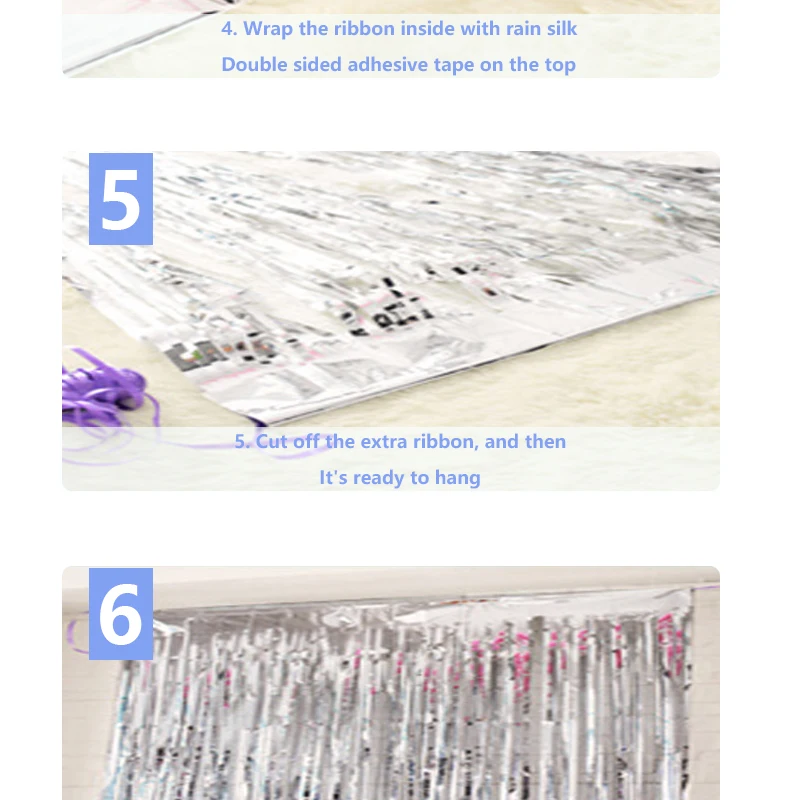 4. Wrap the ribbon inside with rain silk
Double sided adhesive tape on the top

5

5. Cut off the extra ribbon, and then
It's ready to hang

6