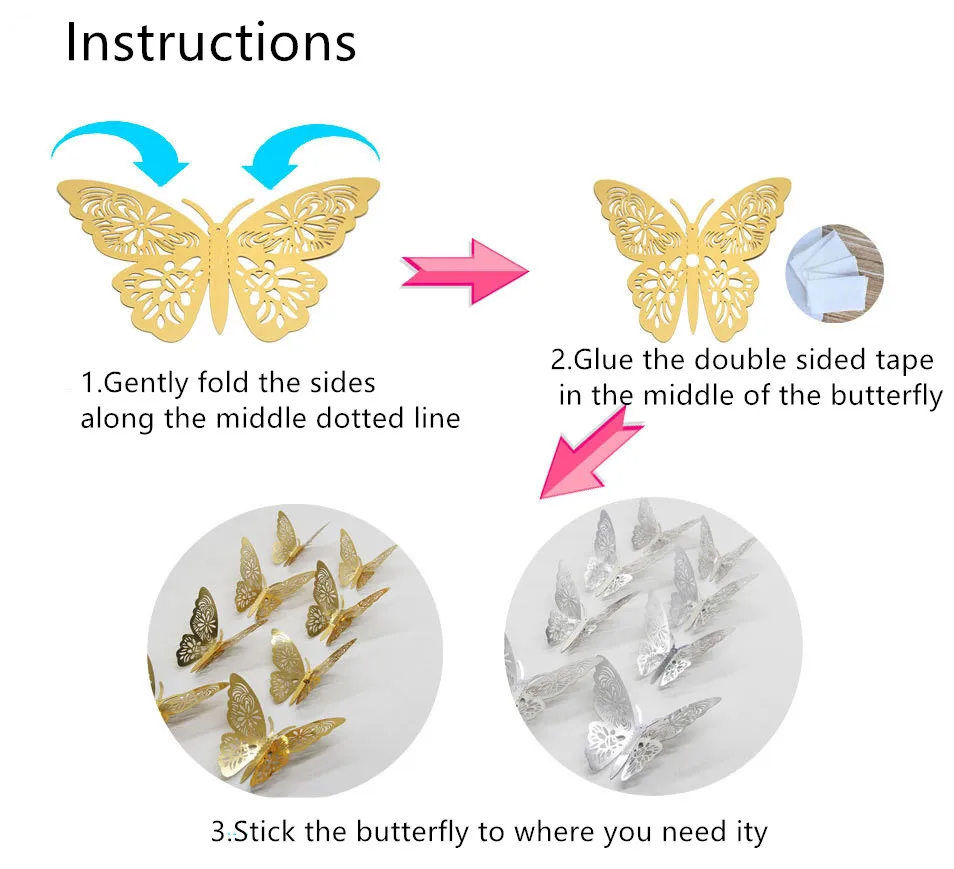 Instructions

1.Gently fold the sides along the middle dotted line

2.Glue the double sided tape in the middle of the butterfly

3.Stick the butterfly to where you need ity