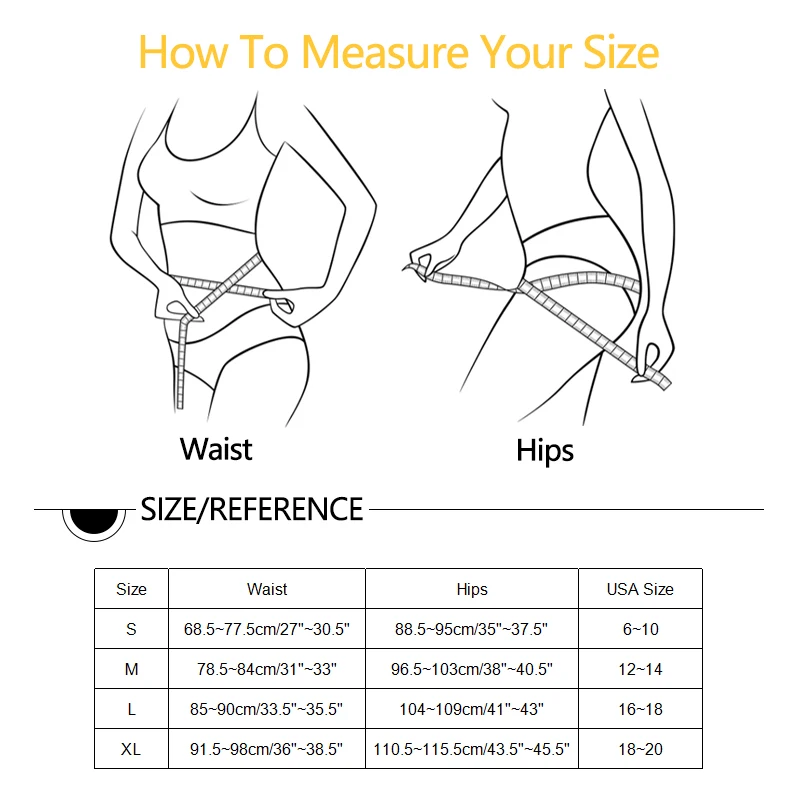 How To Measure Your Size

Waist

Hips

SIZE/REFERENCE

| Size | Waist | Hips | USA Size |
|---|---|---|---|
| S | 68.5~77.5cm/27"~30.5" | 88.5~95cm/35"~37.5" | 6~10 |
| M | 78.5~84cm/31"~33" | 96.5~103cm/38"~40.5" | 12~14 |
| L | 85~90cm/33.5"~35.5" | 104~109cm/41"~43" | 16~18 |
| XL | 91.5~98cm/36"~38.5" | 110.5~115.5cm/43.5"~45.5" | 18~20 |