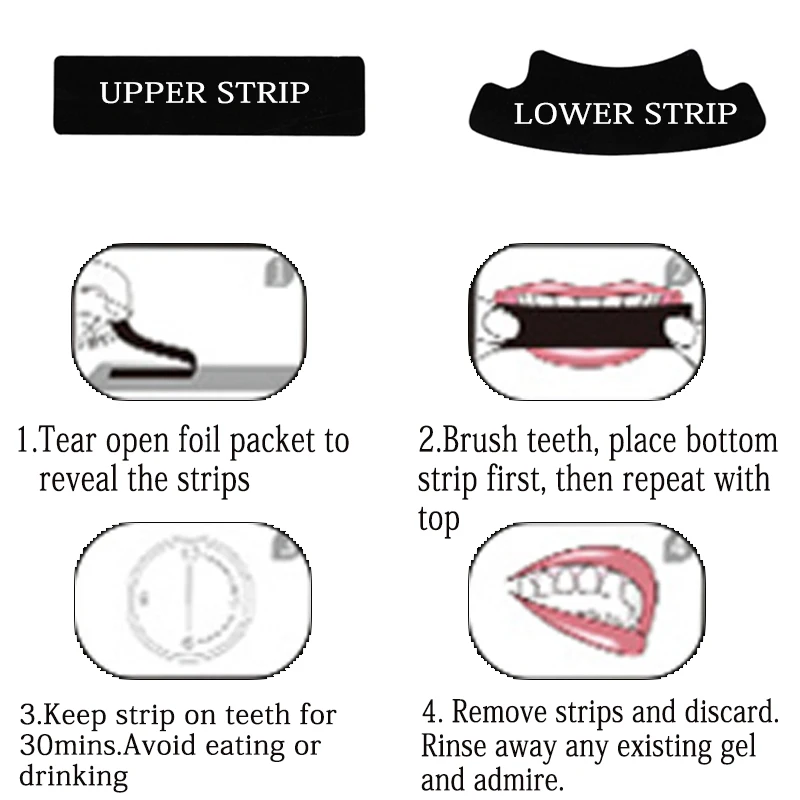 UPPER STRIP

LOWER STRIP

1.Tear open foil packet to reveal the strips

2.Brush teeth, place bottom strip first, then repeat with top

3.Keep strip on teeth for 30mins.Avoid eating or drinking

4. Remove strips and discard. Rinse away any existing gel and admire.