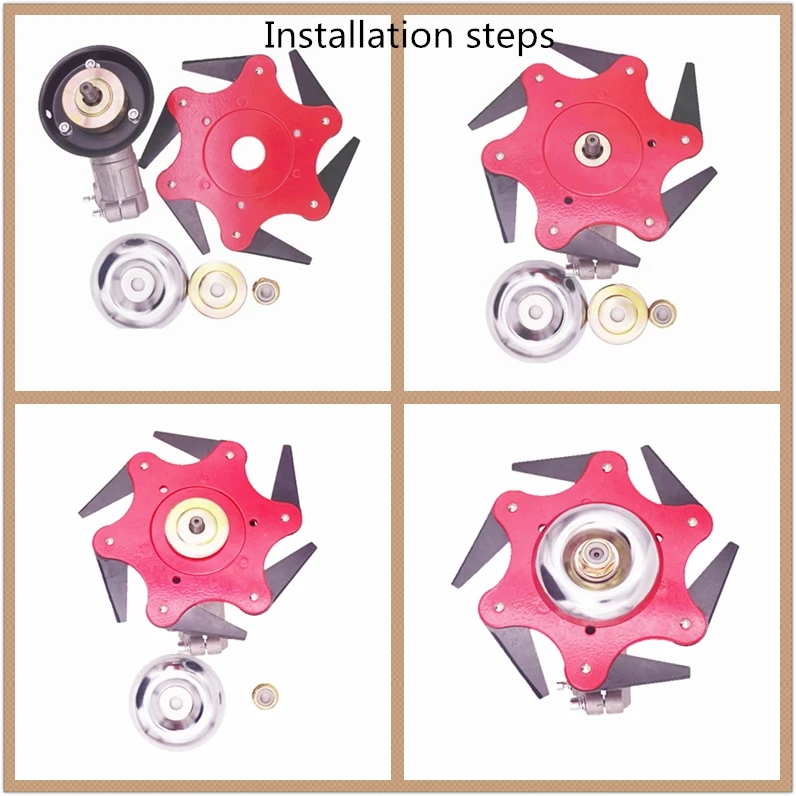 Installation steps