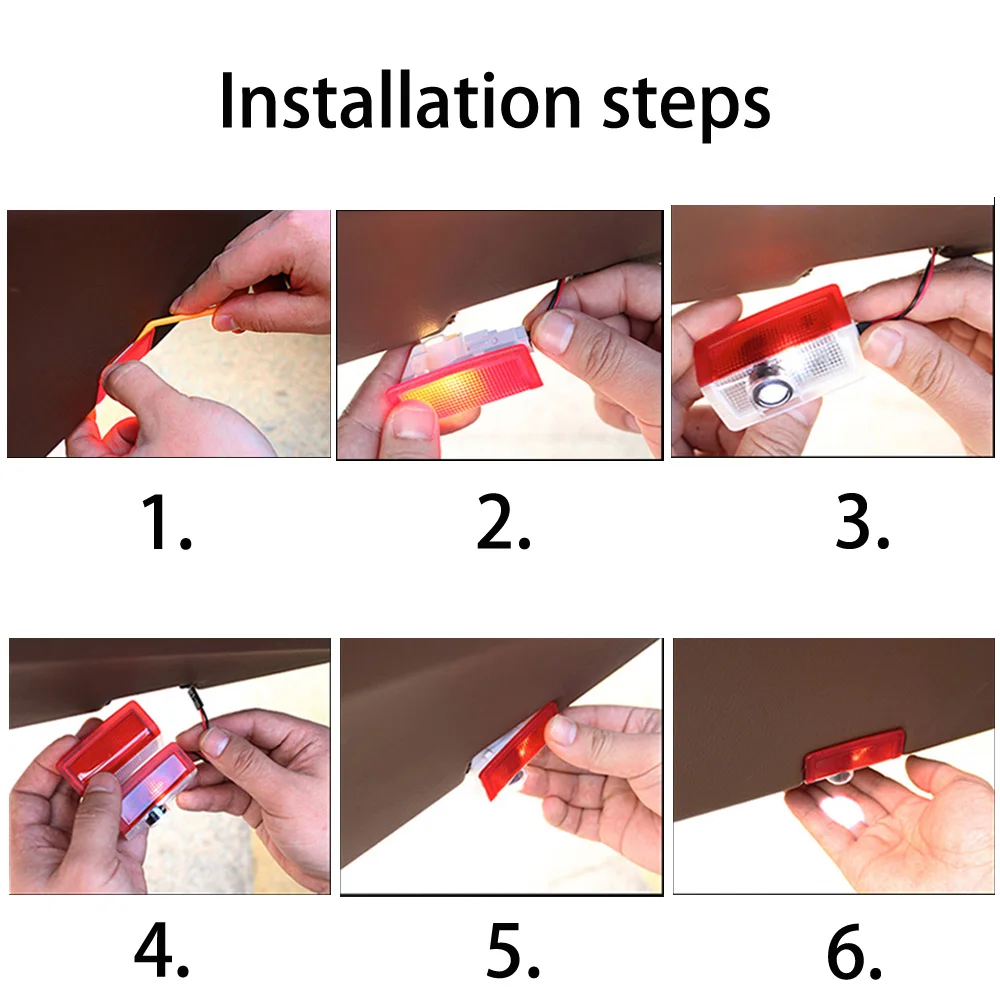 Installation steps

1.

2.

3.

4.

5.

6.