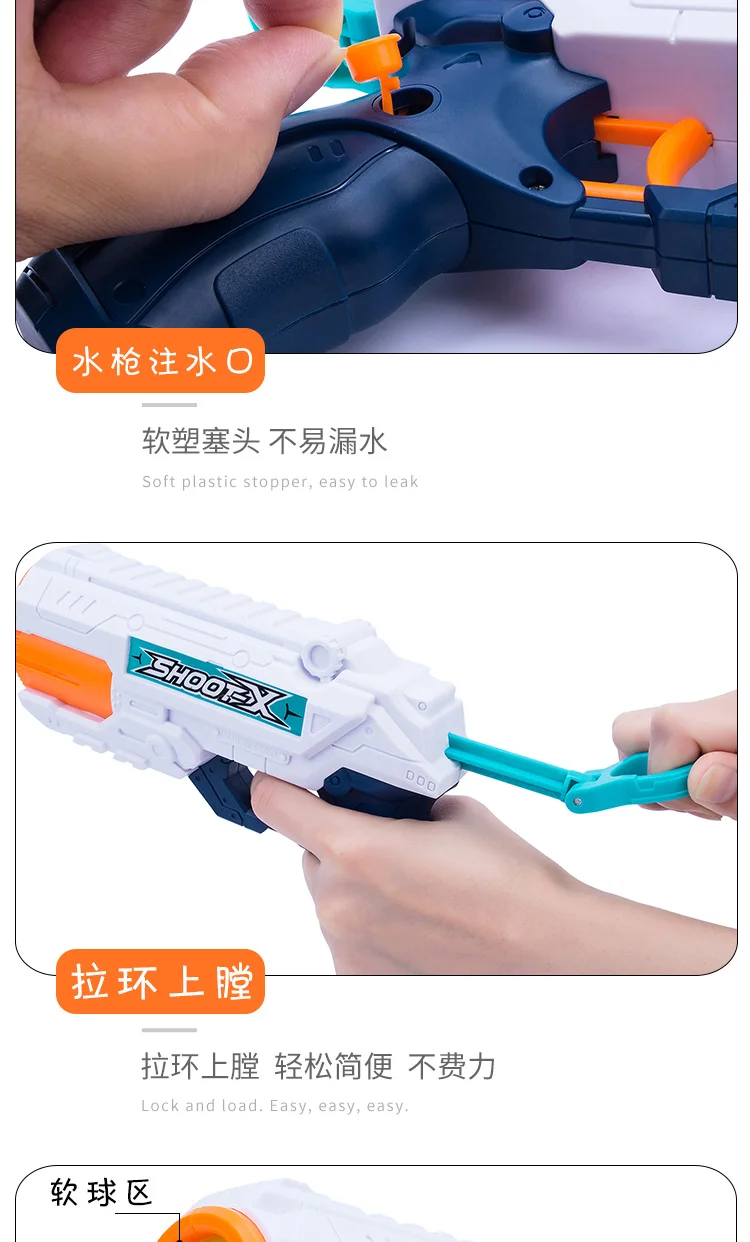 水枪注水口

软塑塞头 不易漏水

Soft plastic stopper, easy to leak

SHOOT-X

拉环上膛

拉环上膛 轻松简便 不费力

Lock and load. Easy, easy, easy.

软球区