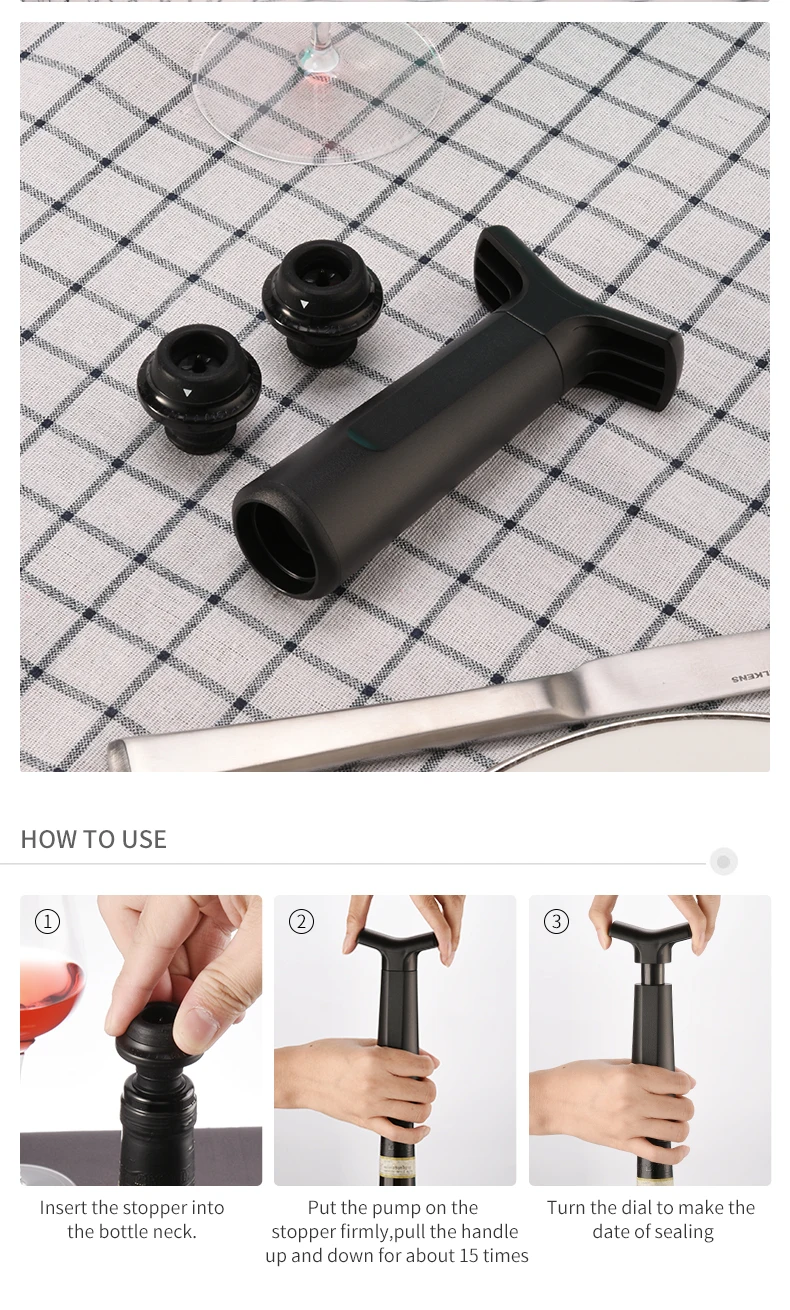 LKENS

HOW TO USE

①

Insert the stopper into the bottle neck.

②

Put the pump on the stopper firmly,pull the handle up and down for about 15 times

③

Turn the dial to make the date of sealing