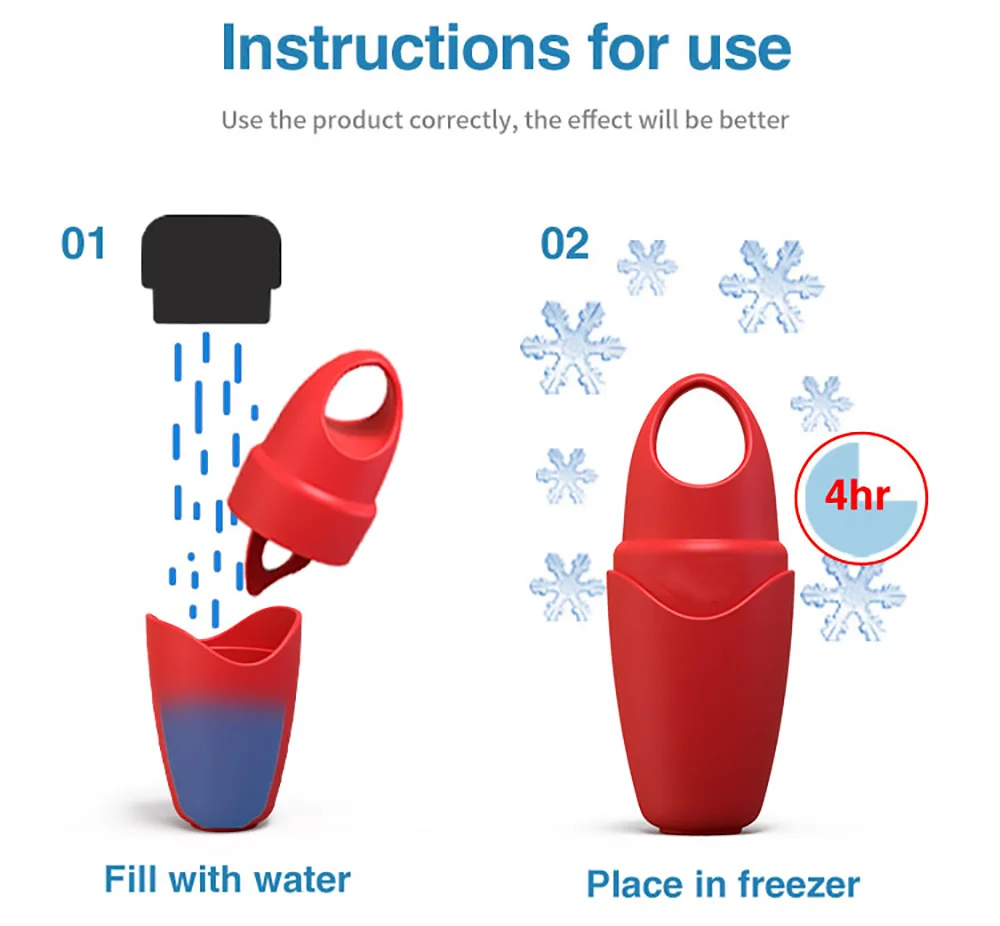 Instructions for use

Use the product correctly, the effect will be better

01

Fill with water

02

4hr

Place in freezer