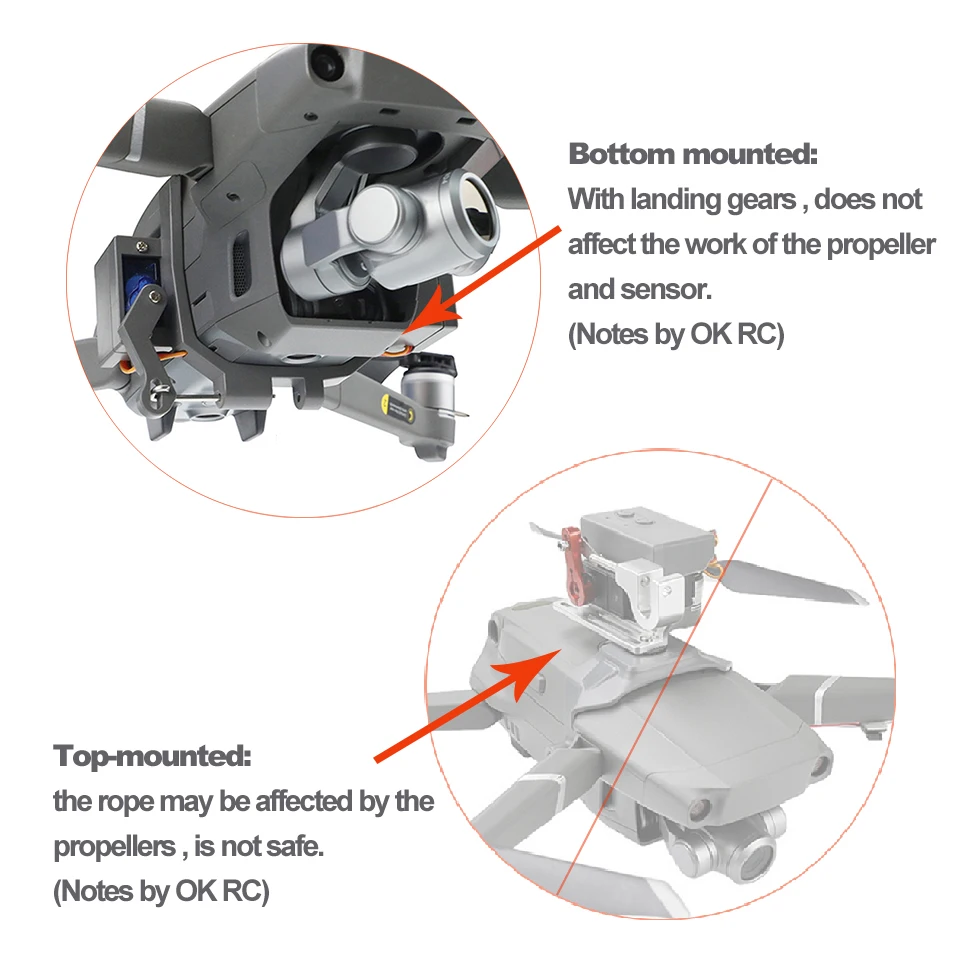 Bottom mounted:
With landing gears , does not affect the work of the propeller and sensor.
(Notes by OK RC)

Top-mounted:
the rope may be affected by the propellers , is not safe.
(Notes by OK RC)