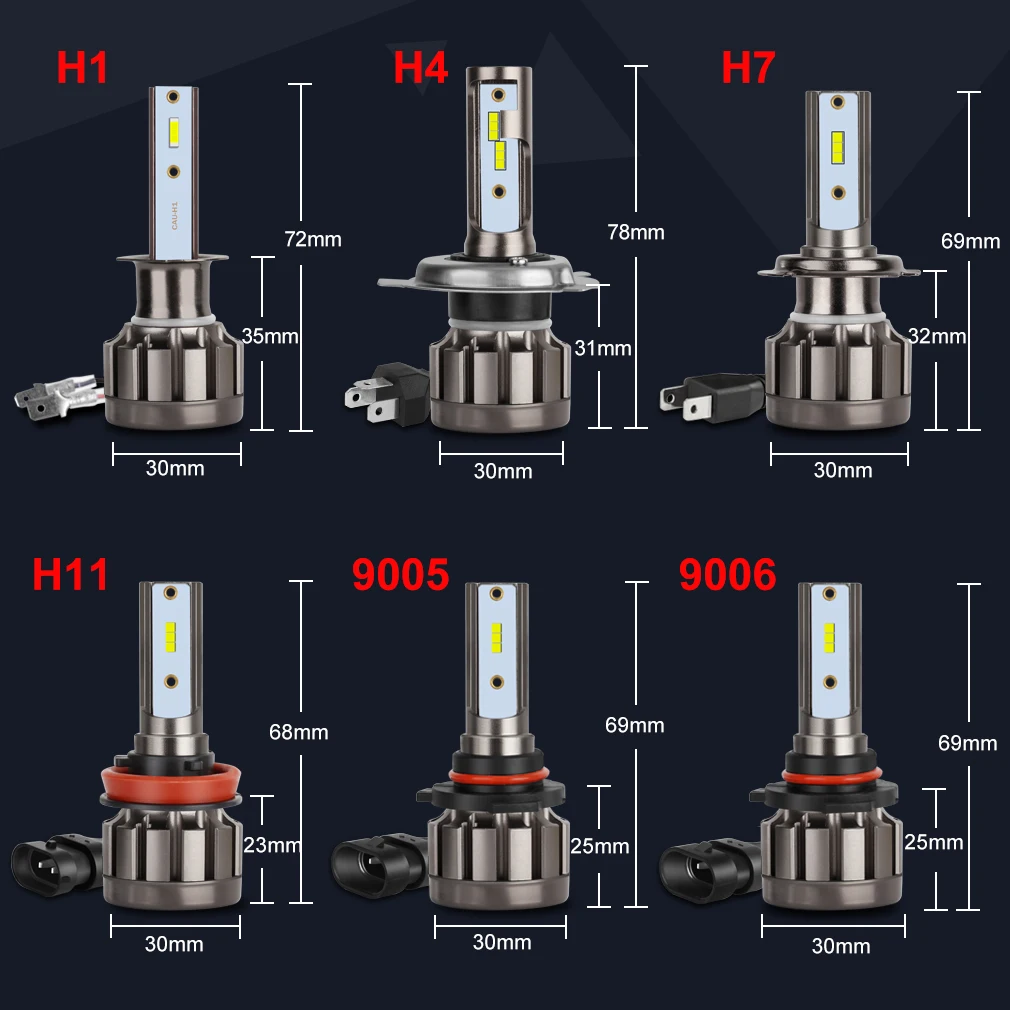 H1
CAU-H1
72mm
35mm
30mm

H4
78mm
31mm
30mm

H7
69mm
32mm
30mm

H11
68mm
23mm
30mm

9005
69mm
25mm
30mm

9006
69mm
25mm
30mm