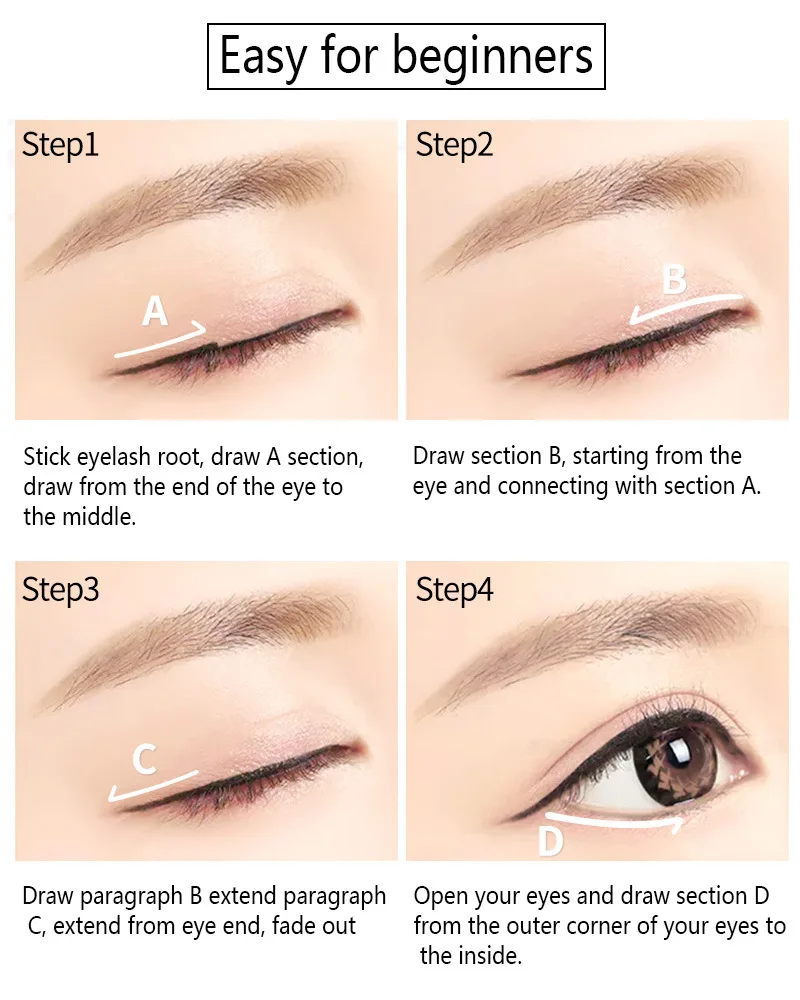 Easy for beginners

Step1

A

Stick eyelash root, draw A section, draw from the end of the eye to the middle.

Step2

B

Draw section B, starting from the eye and connecting with section A.

Step3

C

Draw paragraph B extend paragraph C, extend from eye end, fade out

Step4

D

Open your eyes and draw section D from the outer corner of your eyes to the inside.