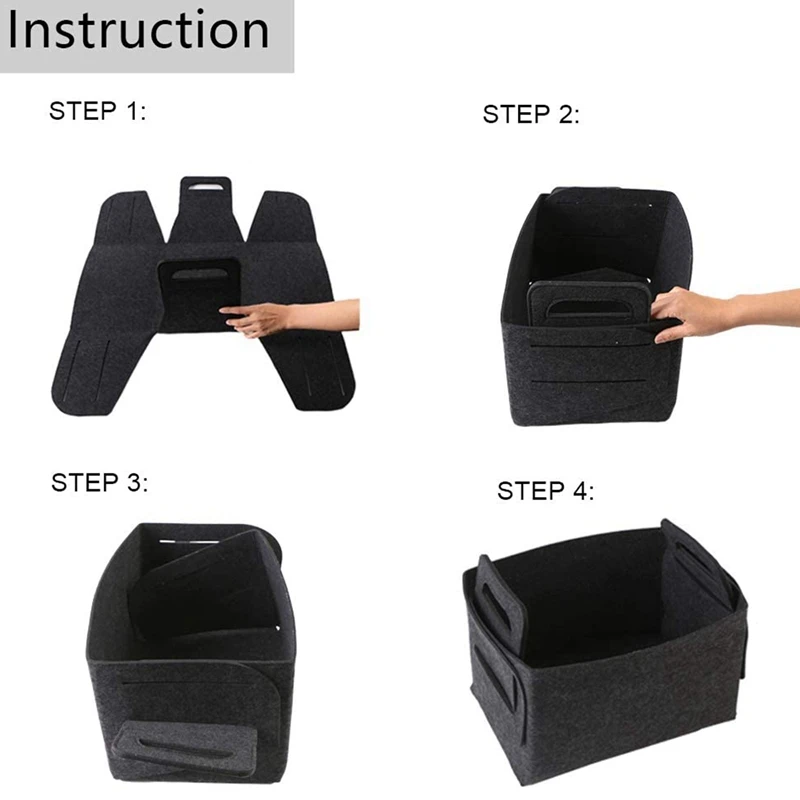 Instruction

STEP 1:

STEP 2:

STEP 3:

STEP 4: