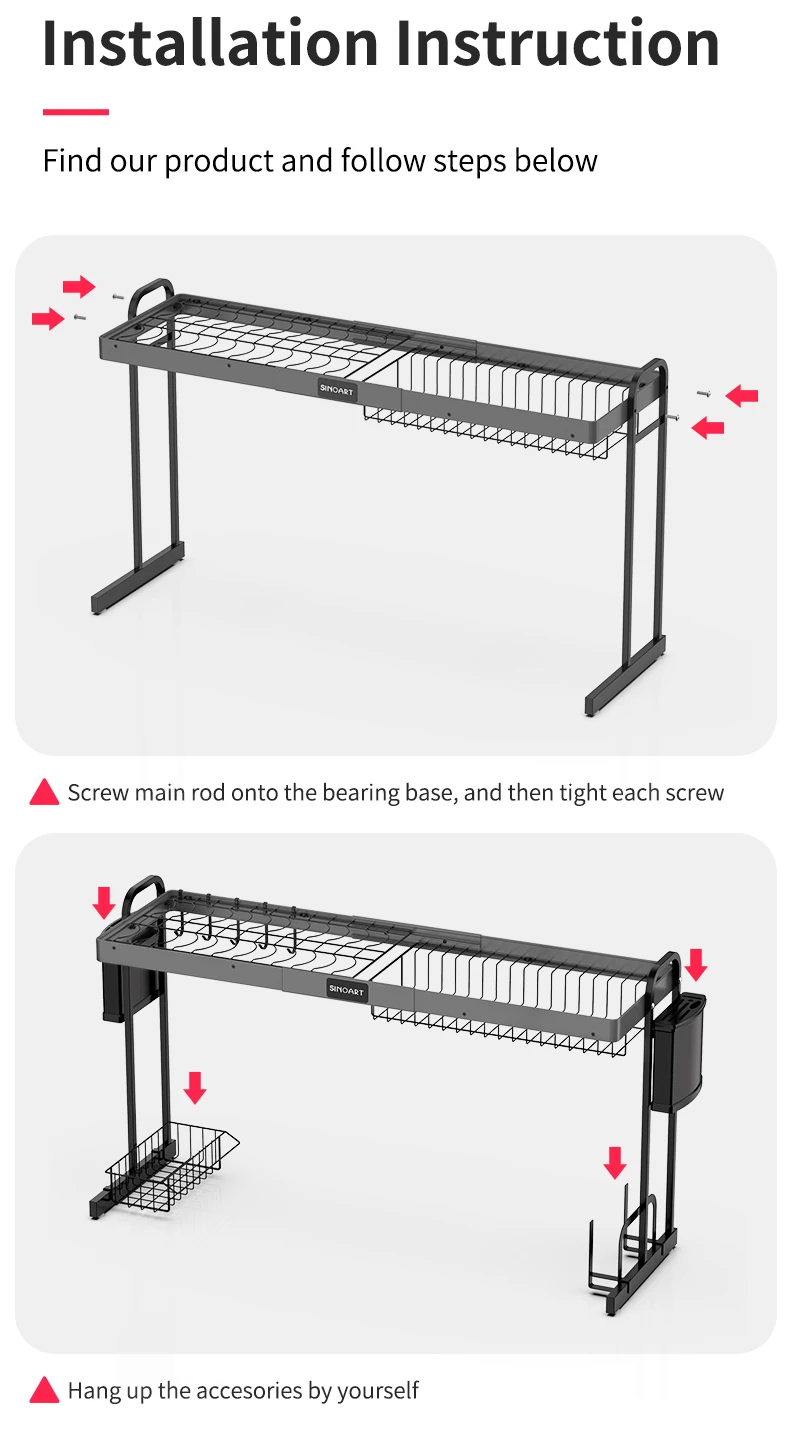 Installation Instruction

Find our product and follow steps below

SINOART

Screw main rod onto the bearing base, and then tight each screw

SINOART

Hang up the accesories by yourself