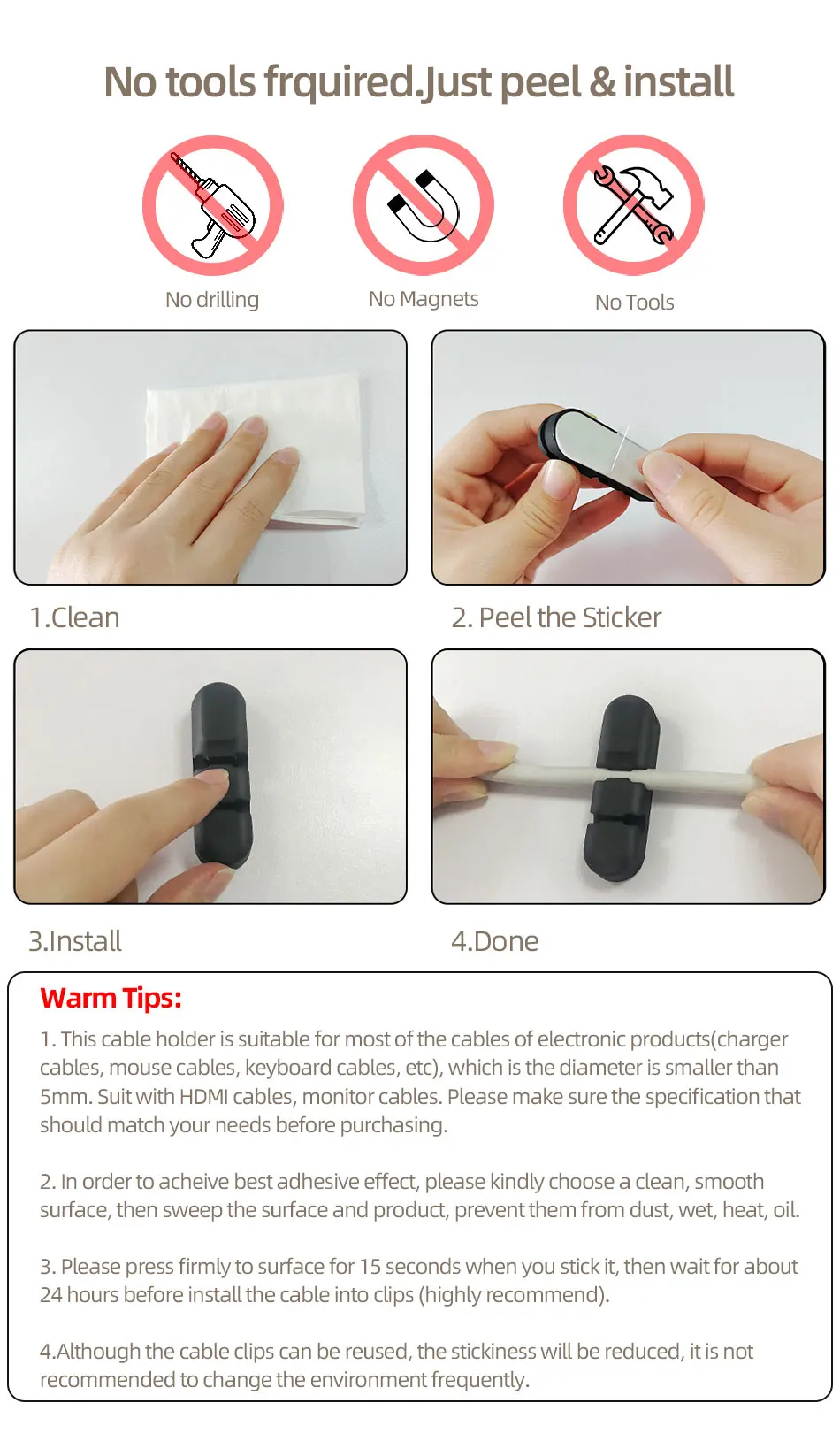 No tools frquired.Just peel & install

No drilling

No Magnets

No Tools

1.Clean

2. Peel the Sticker

3.Install

4.Done

Warm Tips:

1. This cable holder is suitable for most of the cables of electronic products(charger cables, mouse cables, keyboard cables, etc), which is the diameter is smaller than 5mm. Suit with HDMI cables, monitor cables. Please make sure the specification that should match your needs before purchasing.

2. In order to acheive best adhesive effect, please kindly choose a clean, smooth surface, then sweep the surface and product, prevent them from dust, wet, heat, oil.

3. Please press firmly to surface for 15 seconds when you stick it, then wait for about 24 hours before install the cable into clips (highly recommend).

4.Although the cable clips can be reused, the stickiness will be reduced, it is not recommended to change the environment frequently.