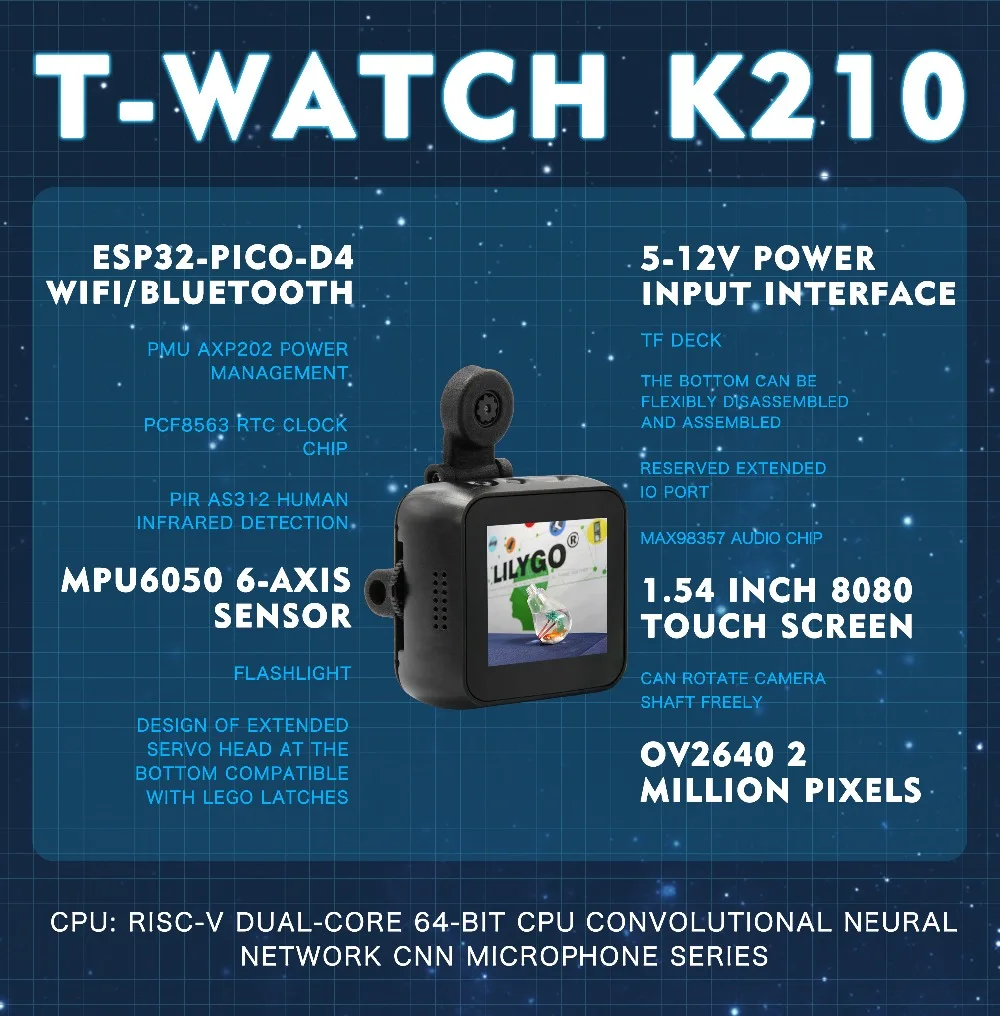 T-WATCH K210

ESP32-PICO-D4
WIFI/BLUETOOTH

PMU AXP202 POWER MANAGEMENT

PCF8563 RTC CLOCK CHIP

PIR AS312 HUMAN INFRARED DETECTION

MPU6050 6-AXIS SENSOR

FLASHLIGHT

DESIGN OF EXTENDED SERVO HEAD AT THE BOTTOM COMPATIBLE WITH LEGO LATCHES

LILYGO®

5-12V POWER INPUT INTERFACE

TF DECK

THE BOTTOM CAN BE FLEXIBLY DISASSEMBLED AND ASSEMBLED

RESERVED EXTENDED IO PORT

MAX98357 AUDIO CHIP

1.54 INCH 8080 TOUCH SCREEN

CAN ROTATE CAMERA SHAFT FREELY

OV2640 2 MILLION PIXELS

CPU: RISC-V DUAL-CORE 64-BIT CPU CONVOLUTIONAL NEURAL NETWORK CNN MICROPHONE SERIES