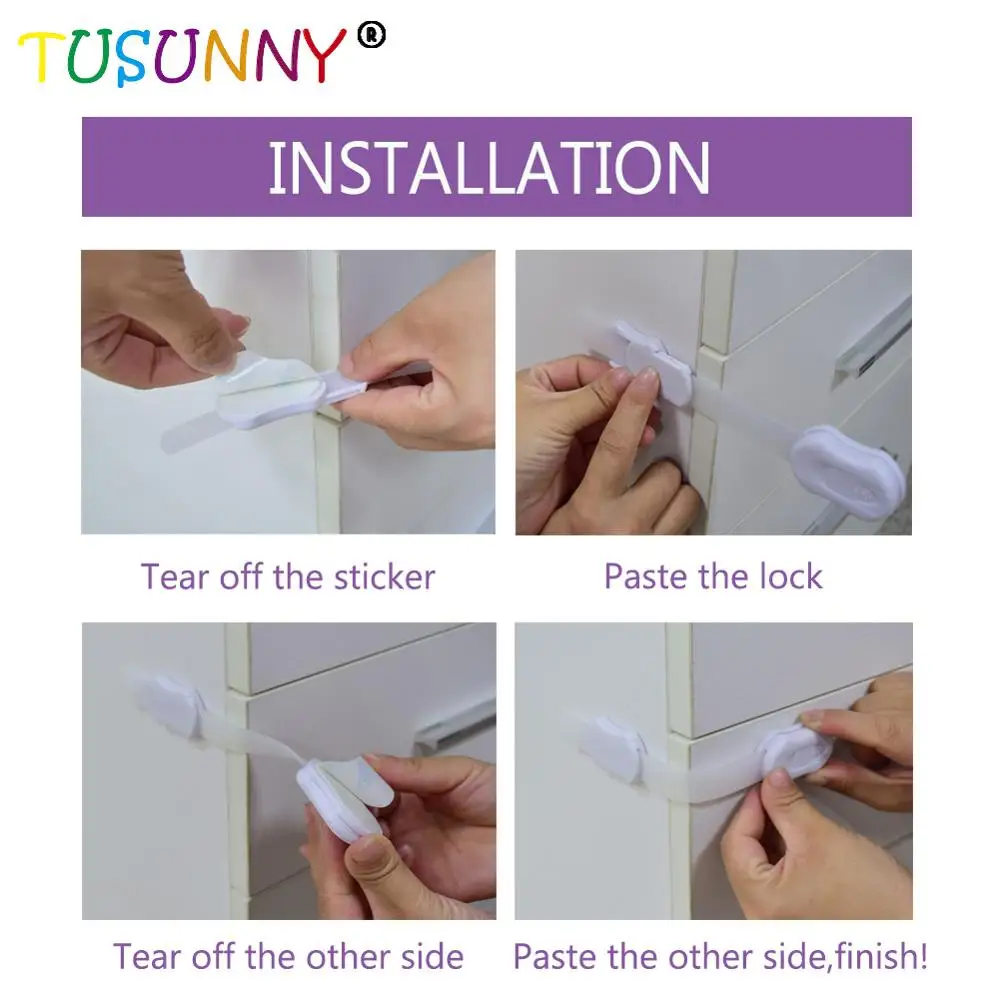 TUSUNNY®

INSTALLATION

Tear off the sticker

Paste the lock

Tear off the other side

Paste the other side,finish!