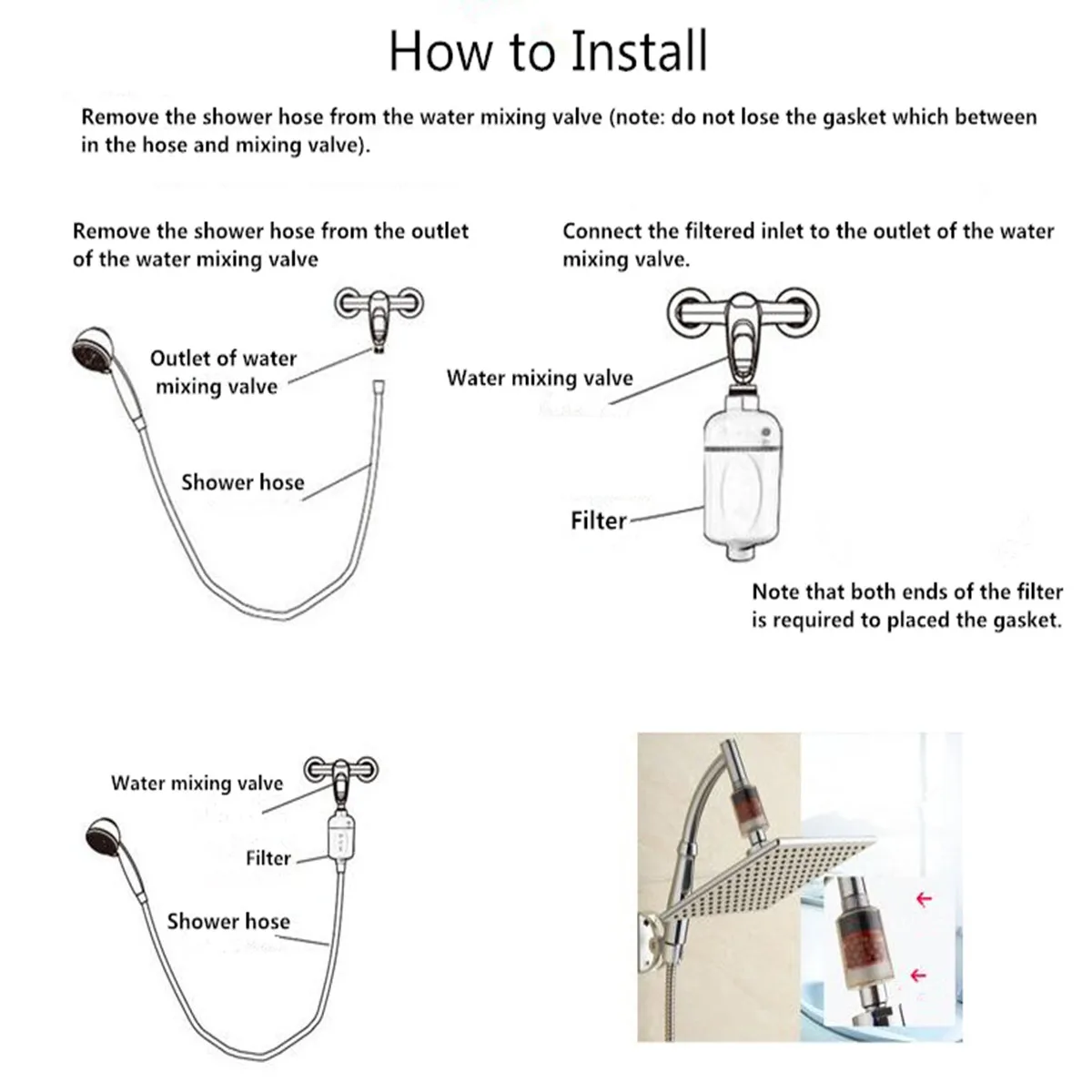 How to Install

Remove the shower hose from the water mixing valve (note: do not lose the gasket which between in the hose and mixing valve).

Remove the shower hose from the outlet of the water mixing valve

Outlet of water mixing valve

Shower hose

Connect the filtered inlet to the outlet of the water mixing valve.

Water mixing valve

Filter

Note that both ends of the filter is required to placed the gasket.

Water mixing valve

Filter

Shower hose