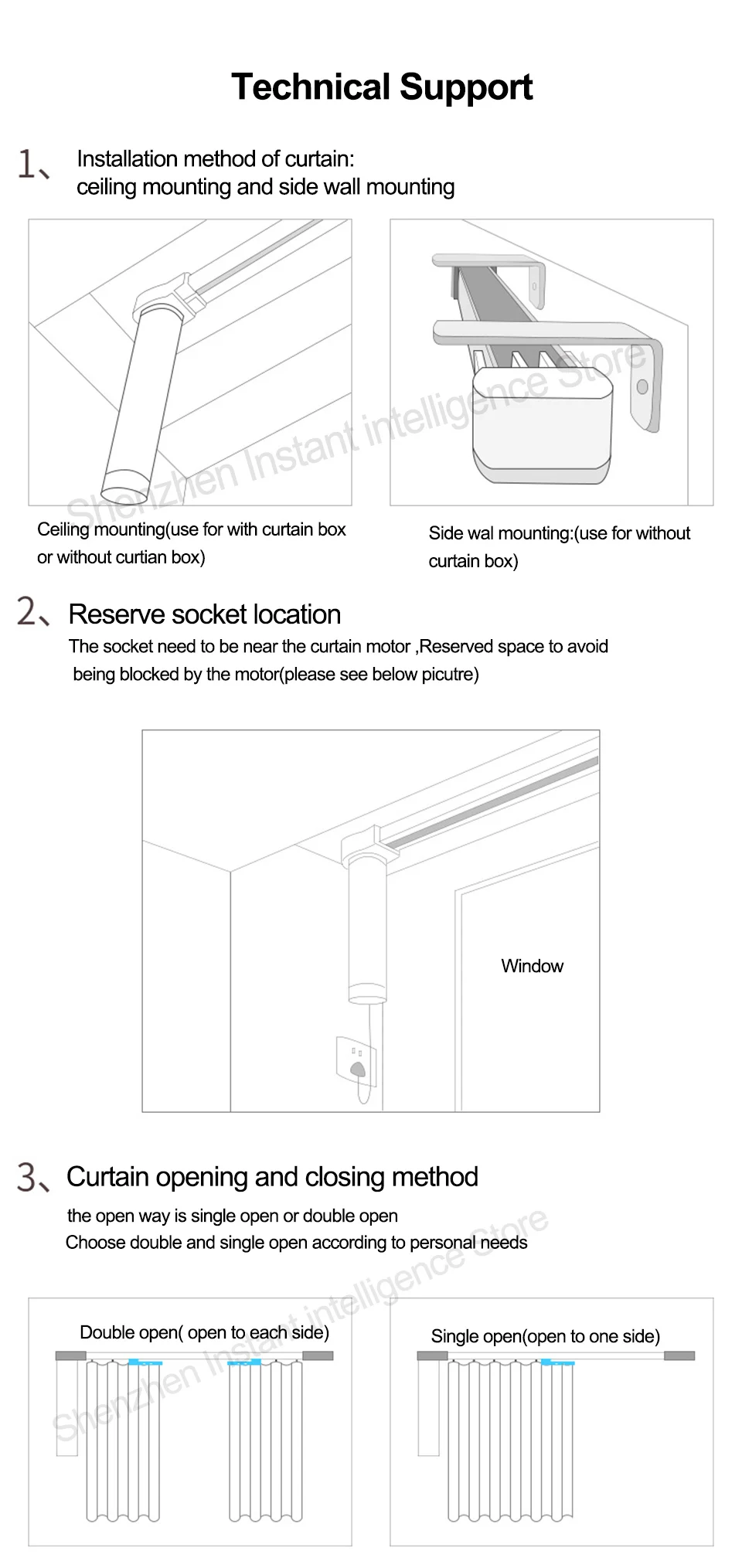 Technical Support

1、 Installation method of curtain:
ceiling mounting and side wall mounting

Shenzhen Instant intelligence Store

Ceiling mounting(use for with curtain box or without curtian box)

Side wal mounting:(use for without curtain box)

2、 Reserve socket location

The socket need to be near the curtain motor ,Reserved space to avoid being blocked by the motor(please see below picutre)

Window

3、 Curtain opening and closing method

the open way is single open or double open

Choose double and single open according to personal needs

Shenzhen Instant intelligence Store

Double open( open to each side)

Single open(open to one side)