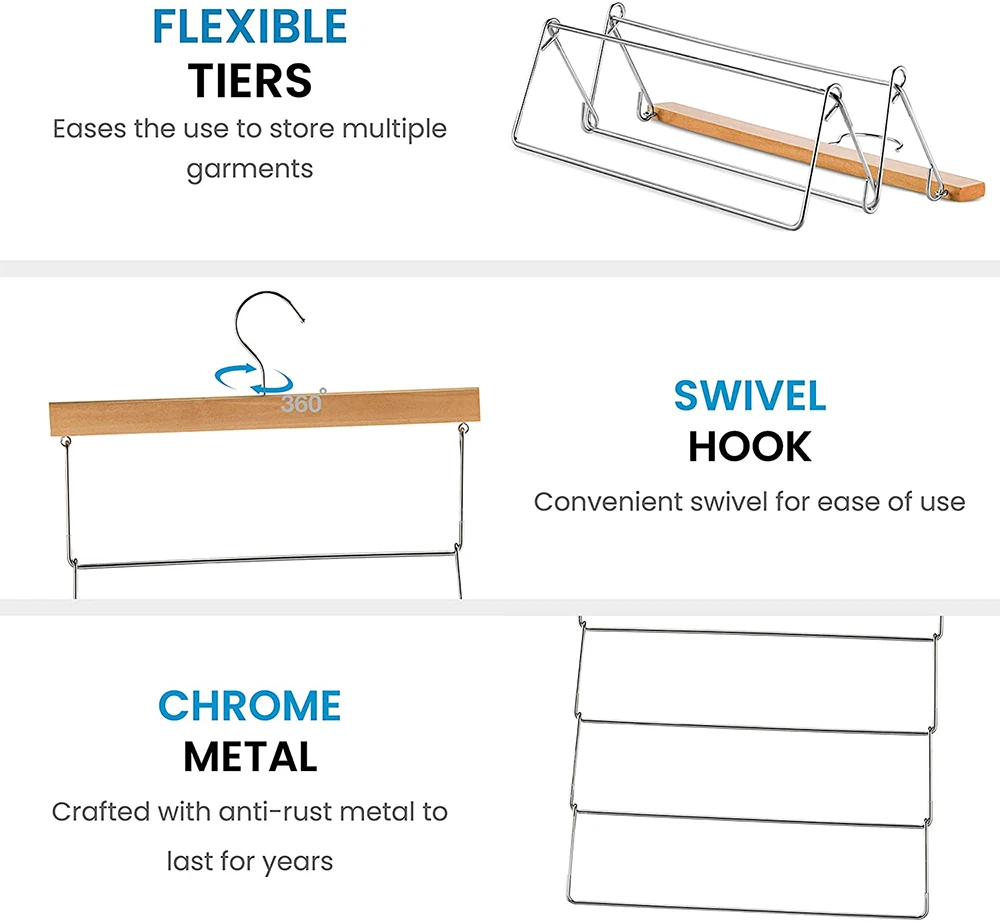 FLEXIBLE
TIERS
Eases the use to store multiple garments

360°

SWIVEL
HOOK
Convenient swivel for ease of use

CHROME
METAL
Crafted with anti-rust metal to last for years