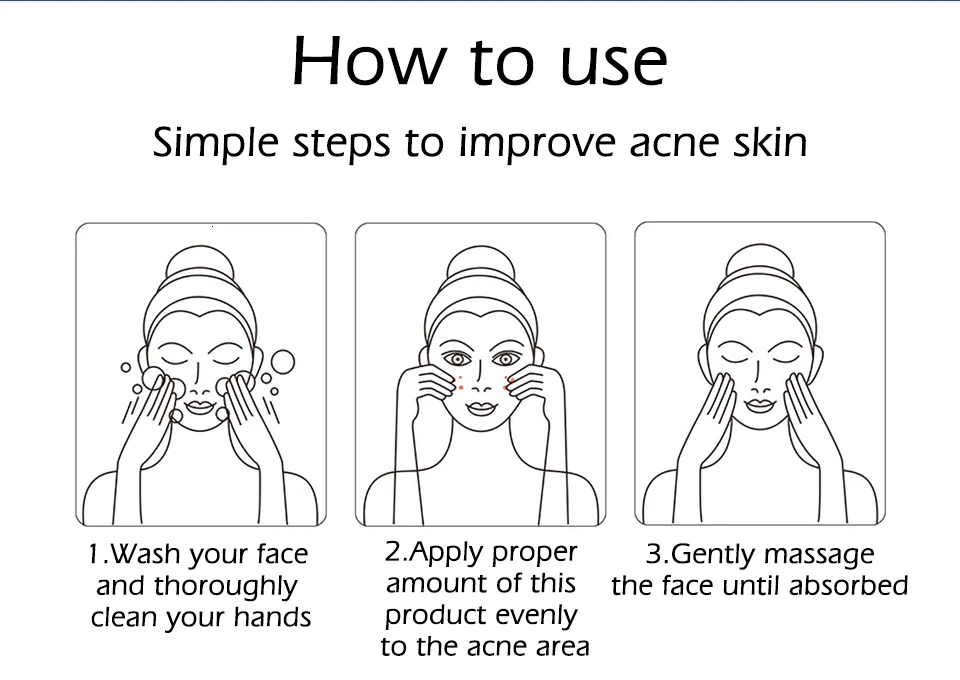 How to use

Simple steps to improve acne skin

1.Wash your face and thoroughly clean your hands

2.Apply proper amount of this product evenly to the acne area

3.Gently massage the face until absorbed