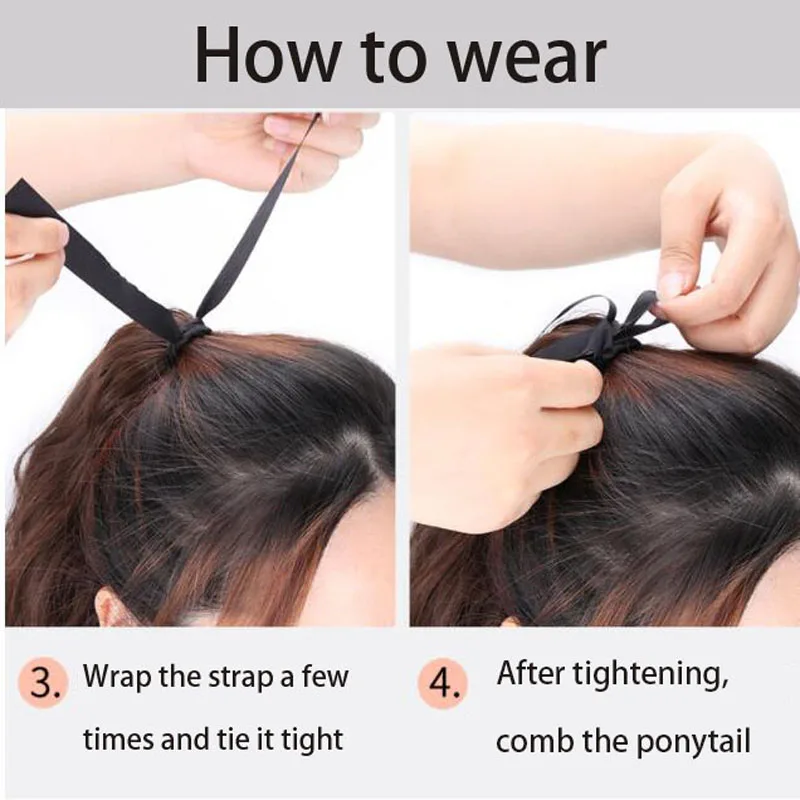 How to wear

3. Wrap the strap a few times and tie it tight

4. After tightening, comb the ponytail