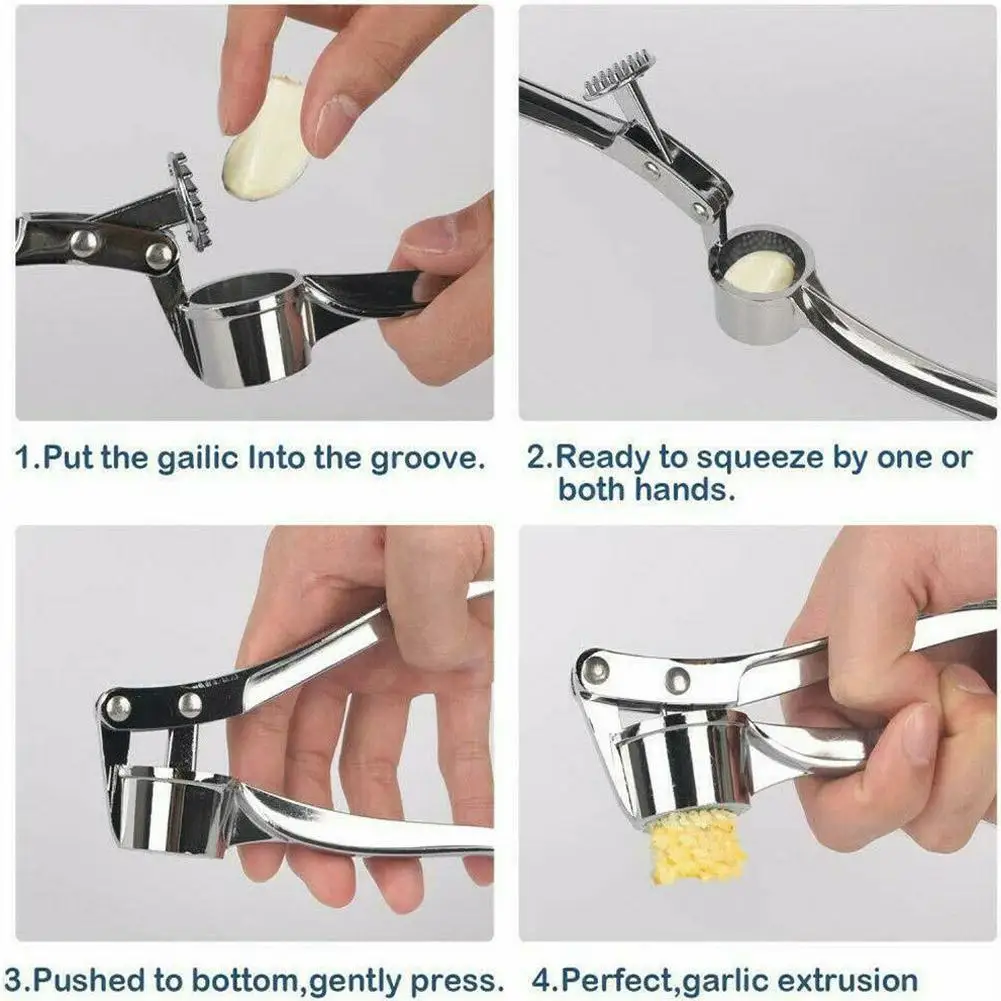 1.Put the gailic Into the groove.

2.Ready to squeeze by one or both hands.

3.Pushed to bottom,gently press.

4.Perfect,garlic extrusion