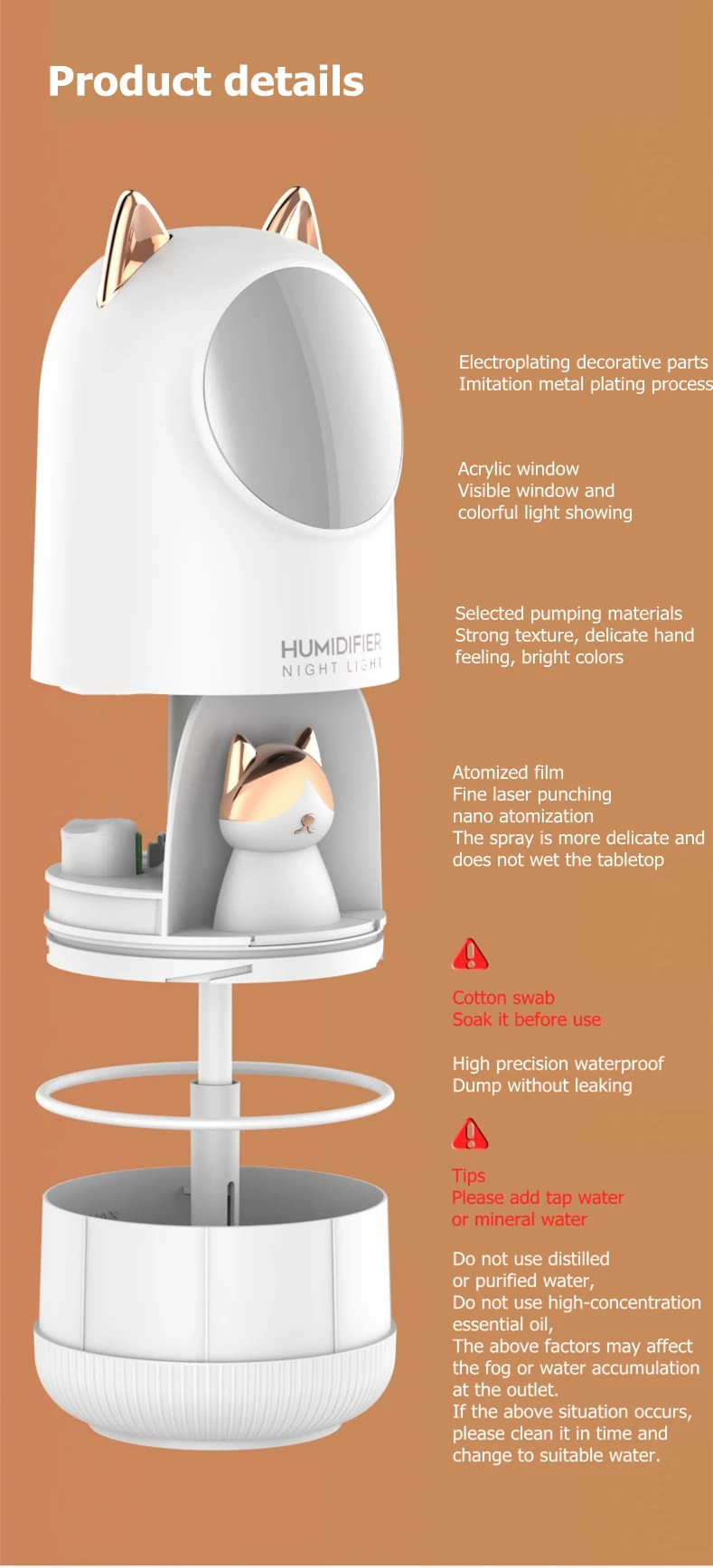 Product details

HUMIDIFIER
NIGHT LIGHT

Electroplating decorative parts
Imitation metal plating process

Acrylic window
Visible window and colorful light showing

Selected pumping materials
Strong texture, delicate hand feeling, bright colors

Atomized film
Fine laser punching
nano atomization
The spray is more delicate and does not wet the tabletop

Cotton swab
Soak it before use

High precision waterproof
Dump without leaking

Tips
Please add tap water or mineral water

Do not use distilled or purified water,
Do not use high-concentration essential oil,
The above factors may affect the fog or water accumulation at the outlet.
If the above situation occurs, please clean it in time and change to suitable water.